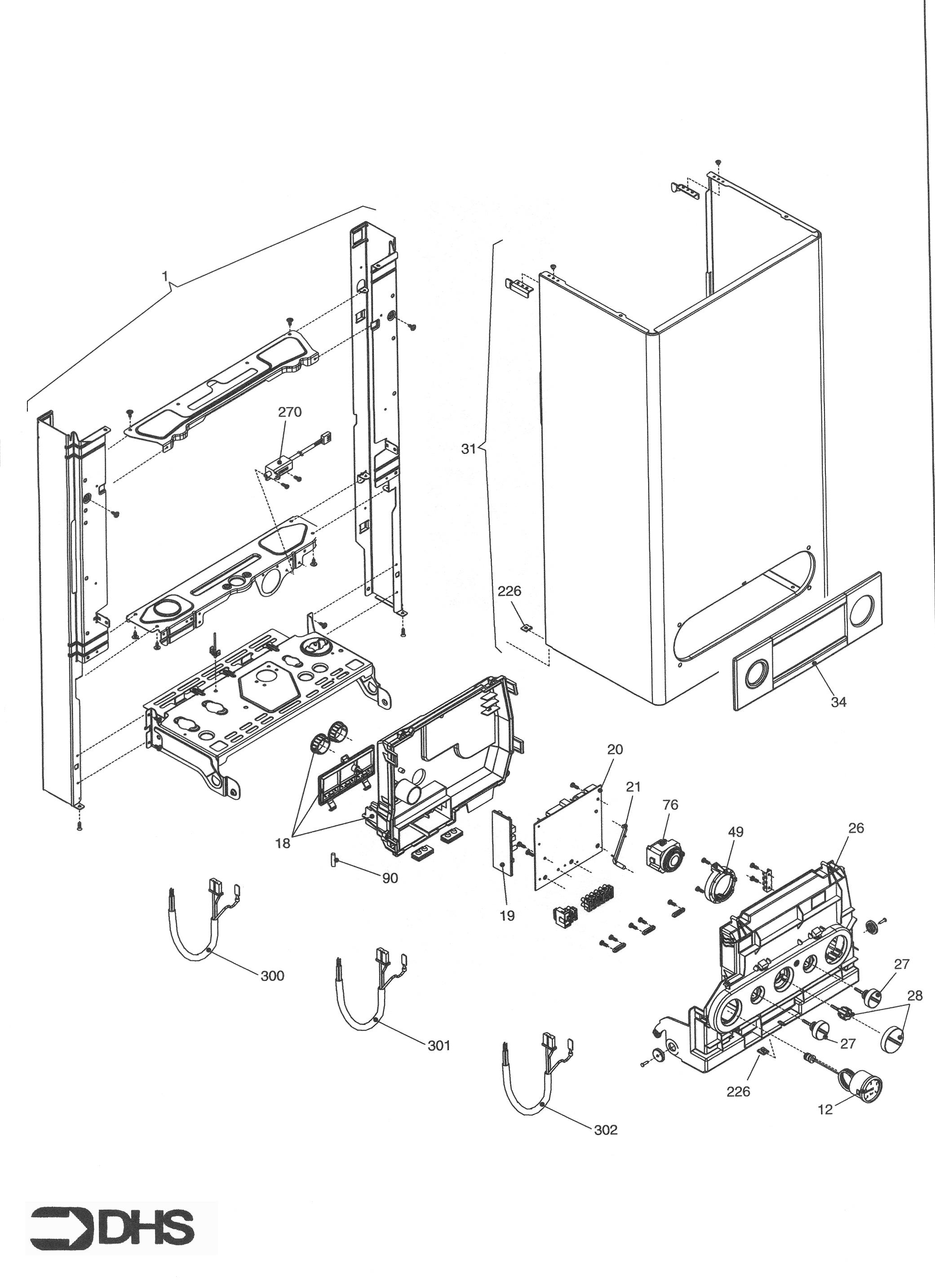 1
270
31
226
34
20
21
76
49
26
18
90
19
300
301
302
27
28
27
226
12
DHS