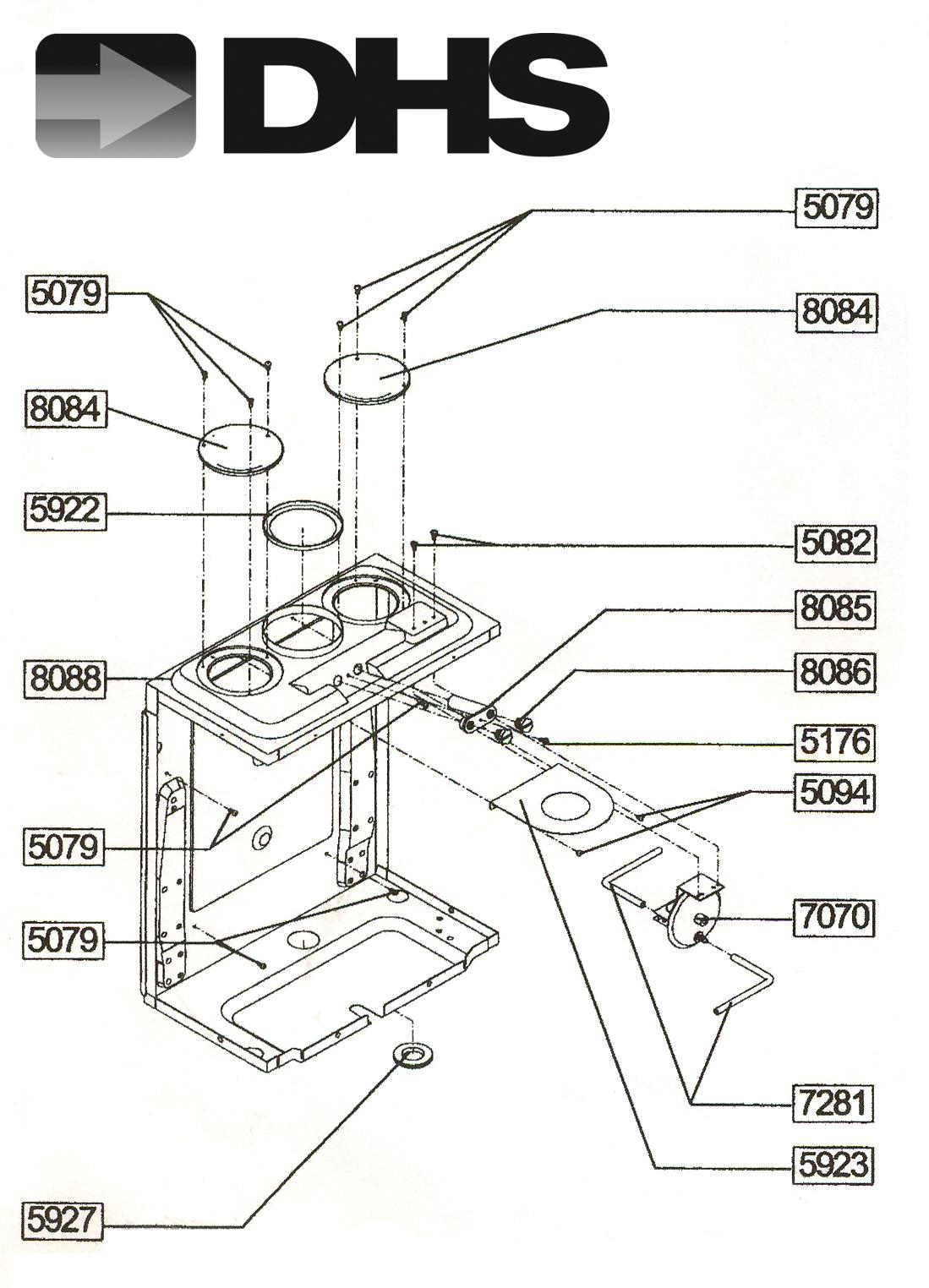 DHS

5079
5079
8084
8084
5922
5082
8085
8088
8086
5176
5094
5079
7070
5079
7281
5923
5927