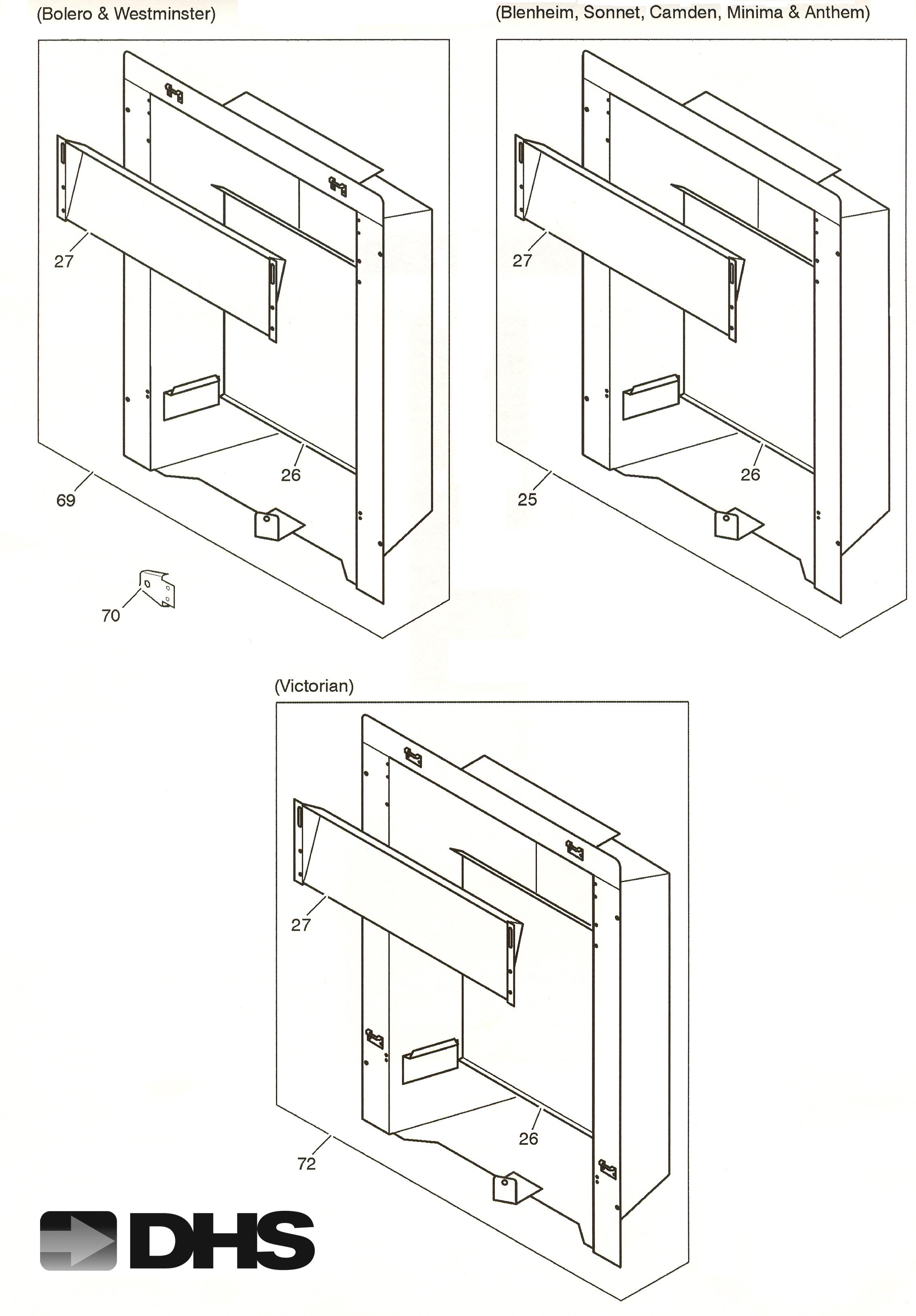 (Bolero & Westminster)

27

26

69

70

(Blenheim, Sonnet, Camden, Minima & Anthem)

27

26

25

(Victorian)

27

26

72

DHS