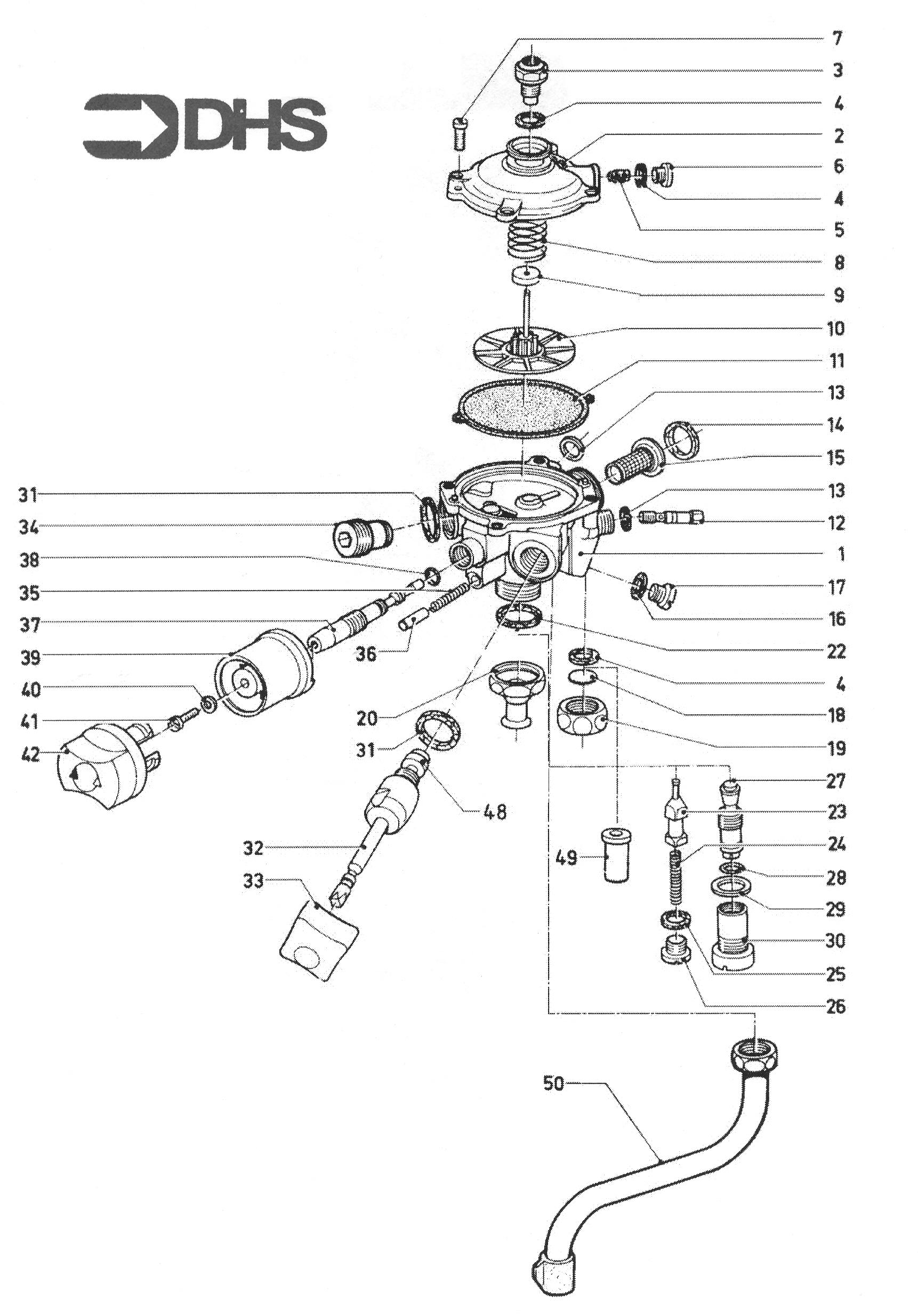 DHS

7
3
4
2
6
4
5
8
9
10
11
13
14
15
13
12
1
17
16
22
4
18
19
27
23
24
28
29
30
25
26

31
34
38
35
37
39
40
41
42
36
20
31
48
32
33
49
50