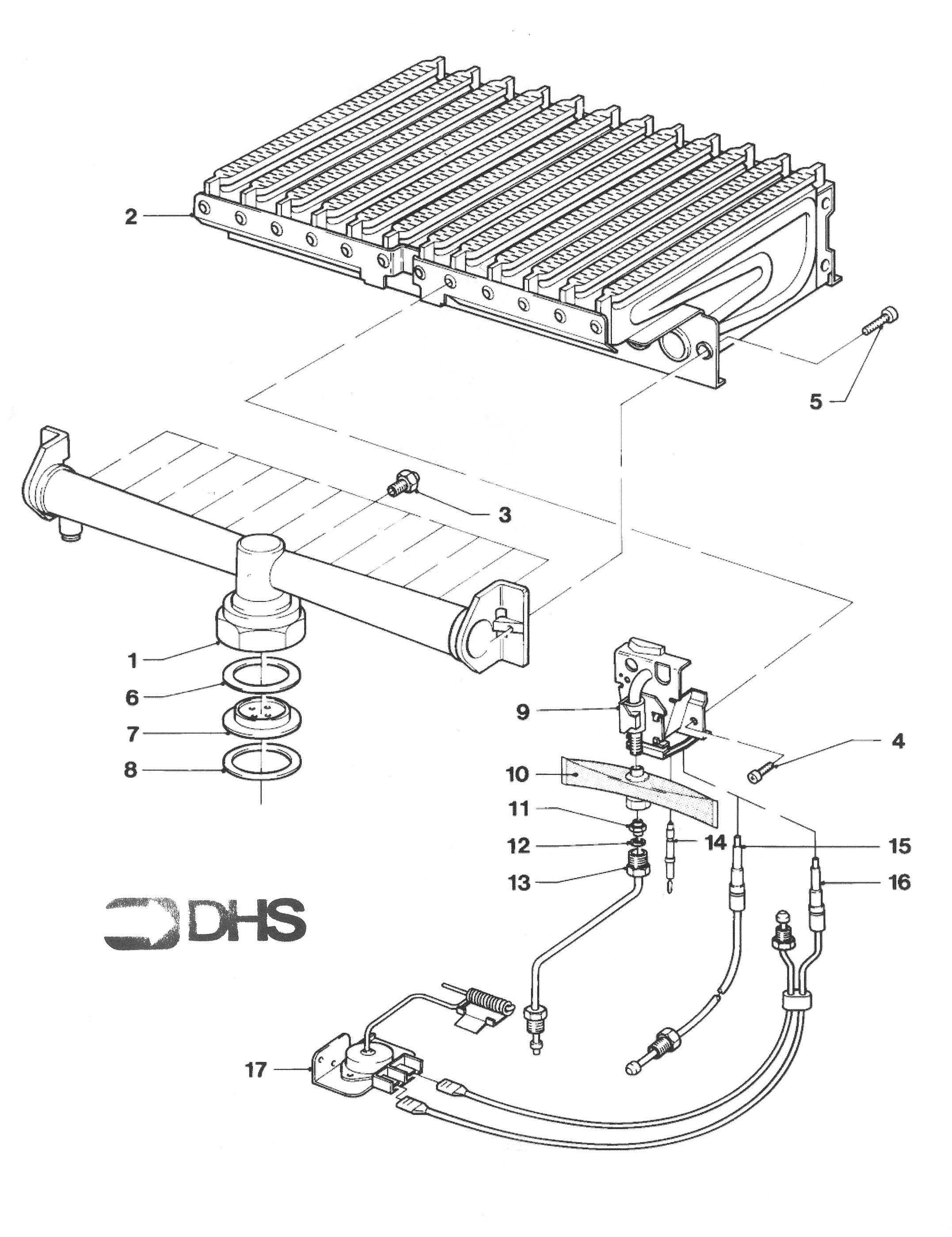 2

5

3

1

6

7

8

9

4

10

11

12

14

15

13

16

DHS

17