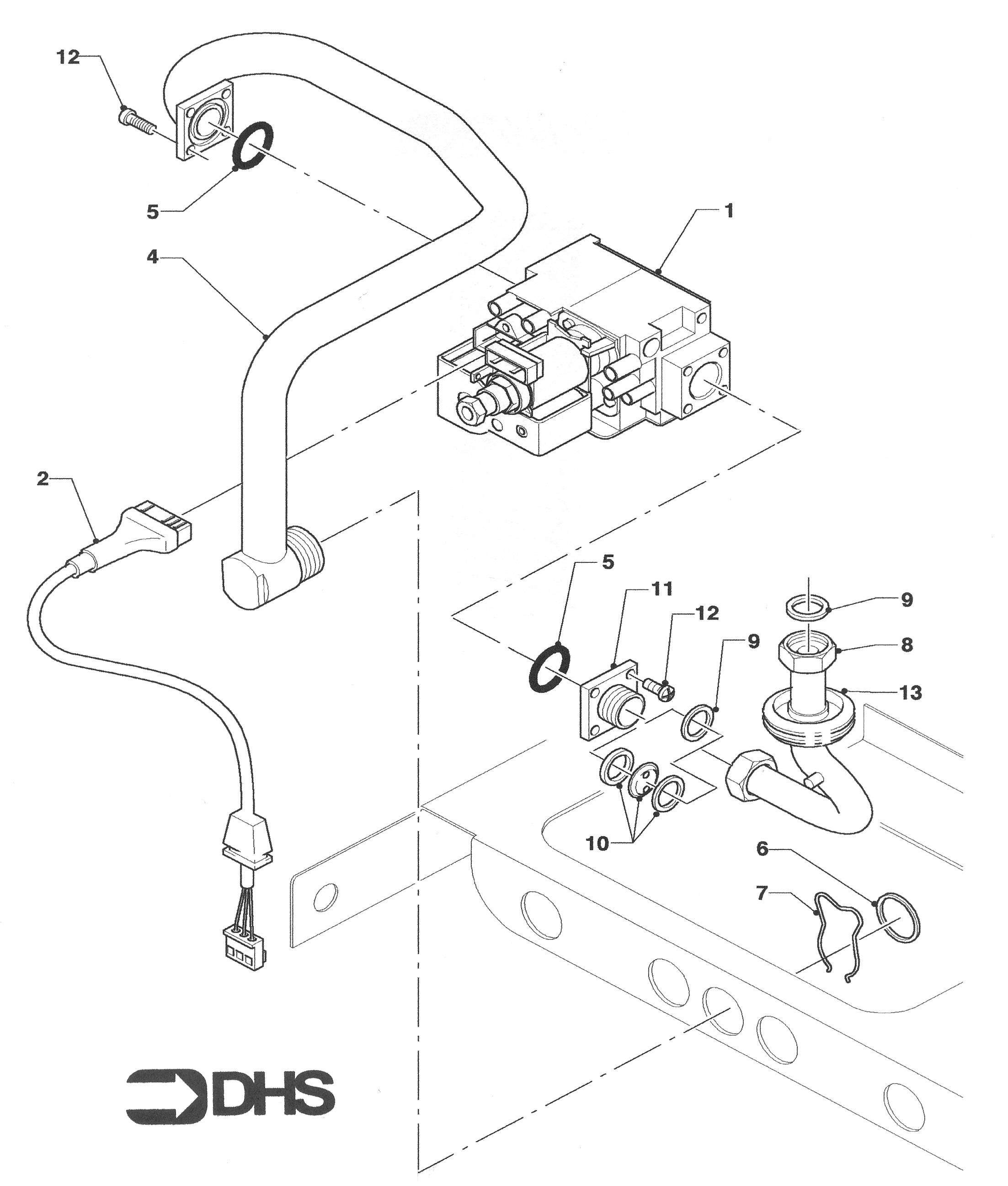 12

5

4

1

2

5

11

12

9

9

8

13

10

6

7

DHS