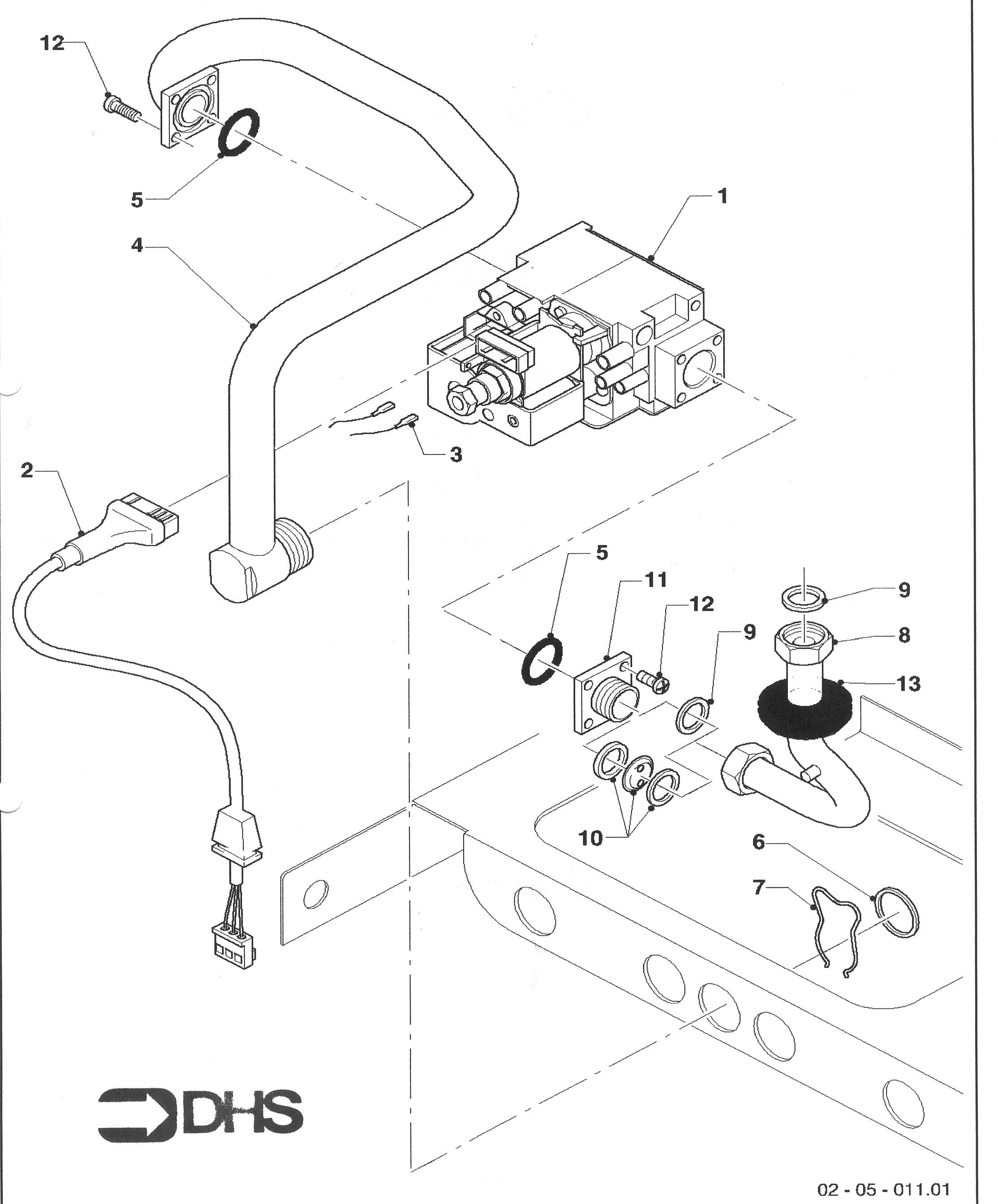 12

5

4

1

3

2

5

11

12

9

9

8

13

10

6

7

DHS

02 - 05 - 011.01