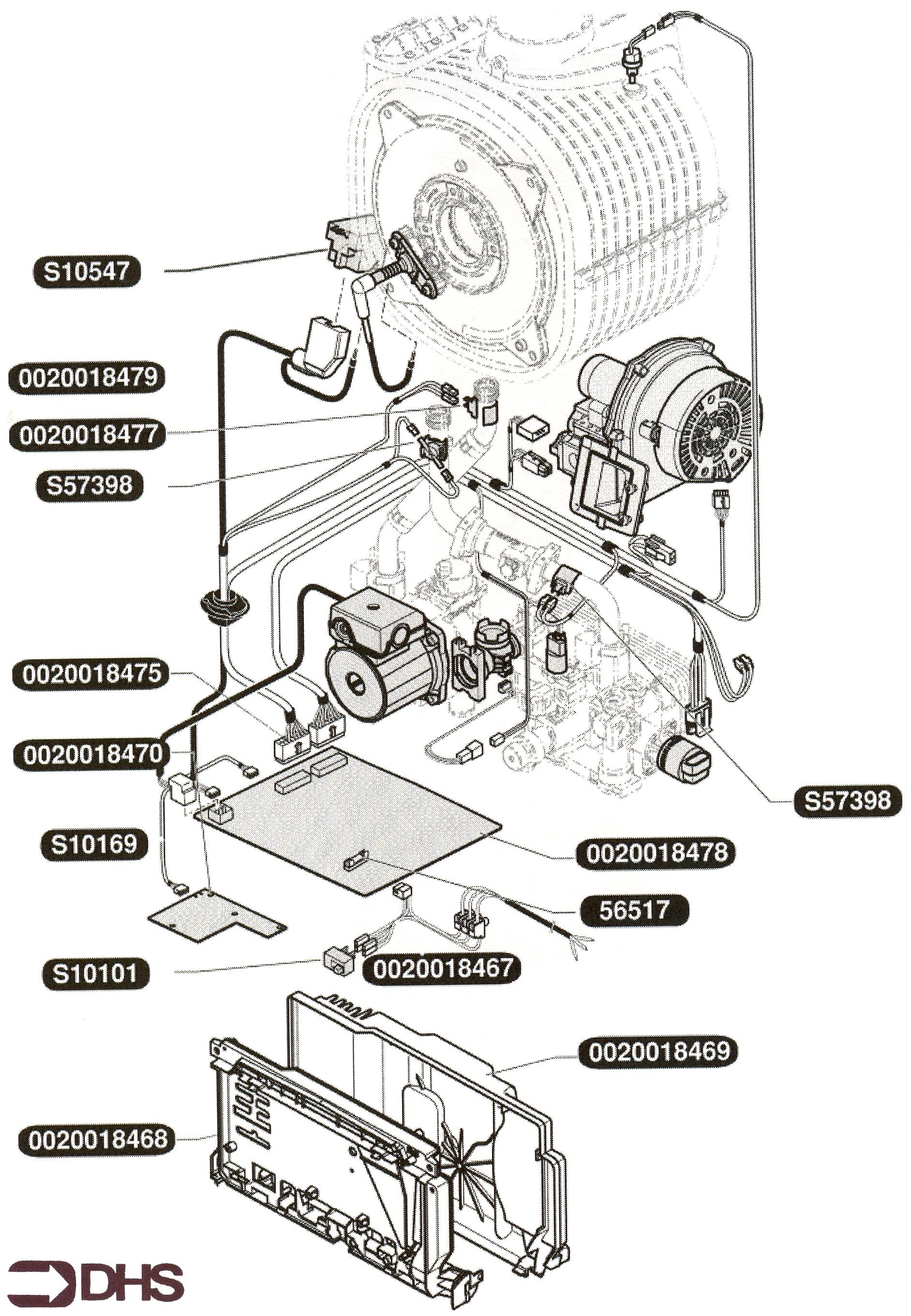 S10547

0020018479

0020018477

S57398

0020018475

0020018470

S10169

S10101

S57398

0020018478

56517

0020018467

0020018469

0020018468

DHS