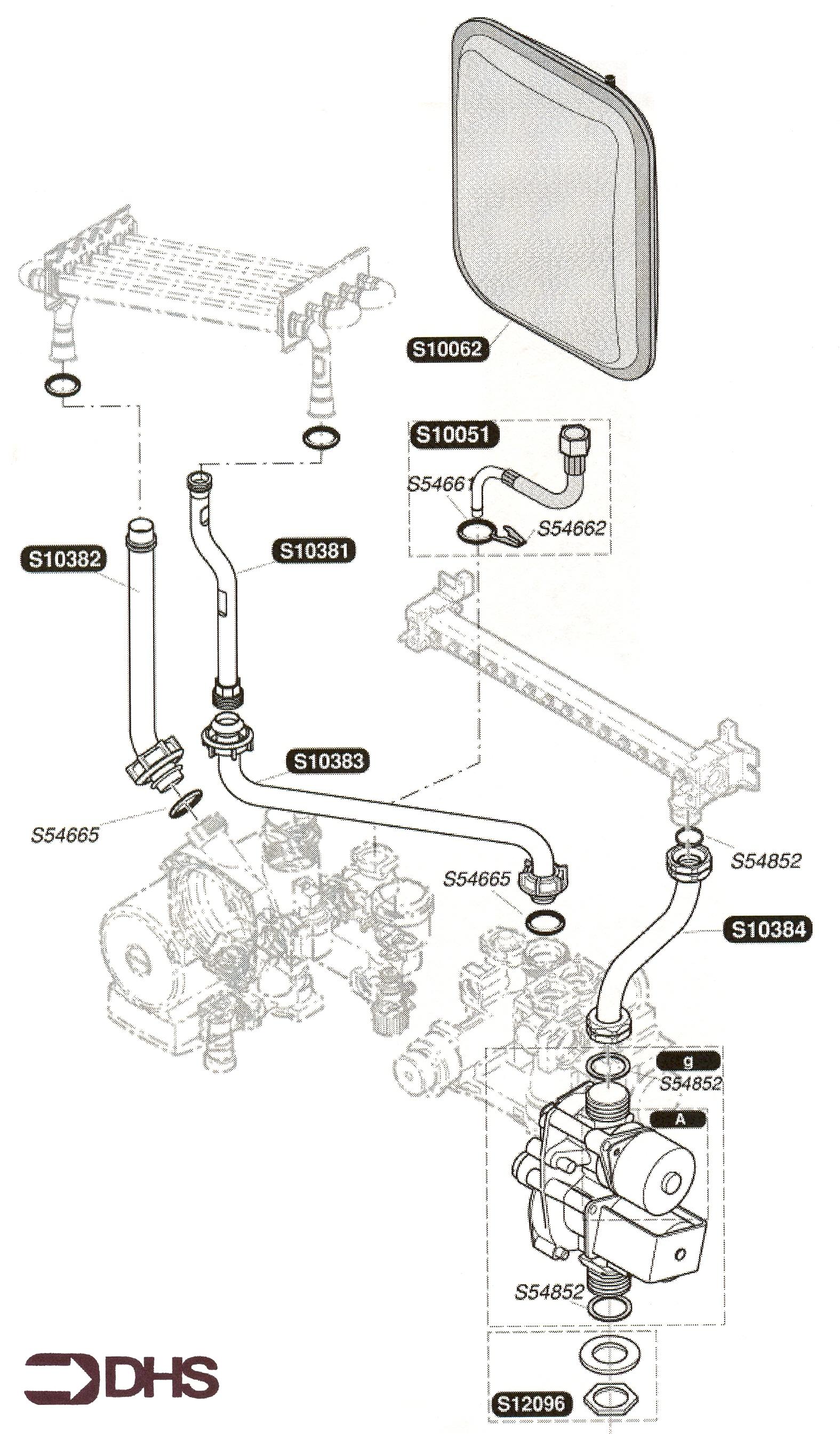 S10062

S10051
S54661
S54662

S10382
S10381

S10383

S54665

S54665

S54852

S10384

g
S54852
A

S54852

S12096

DHS