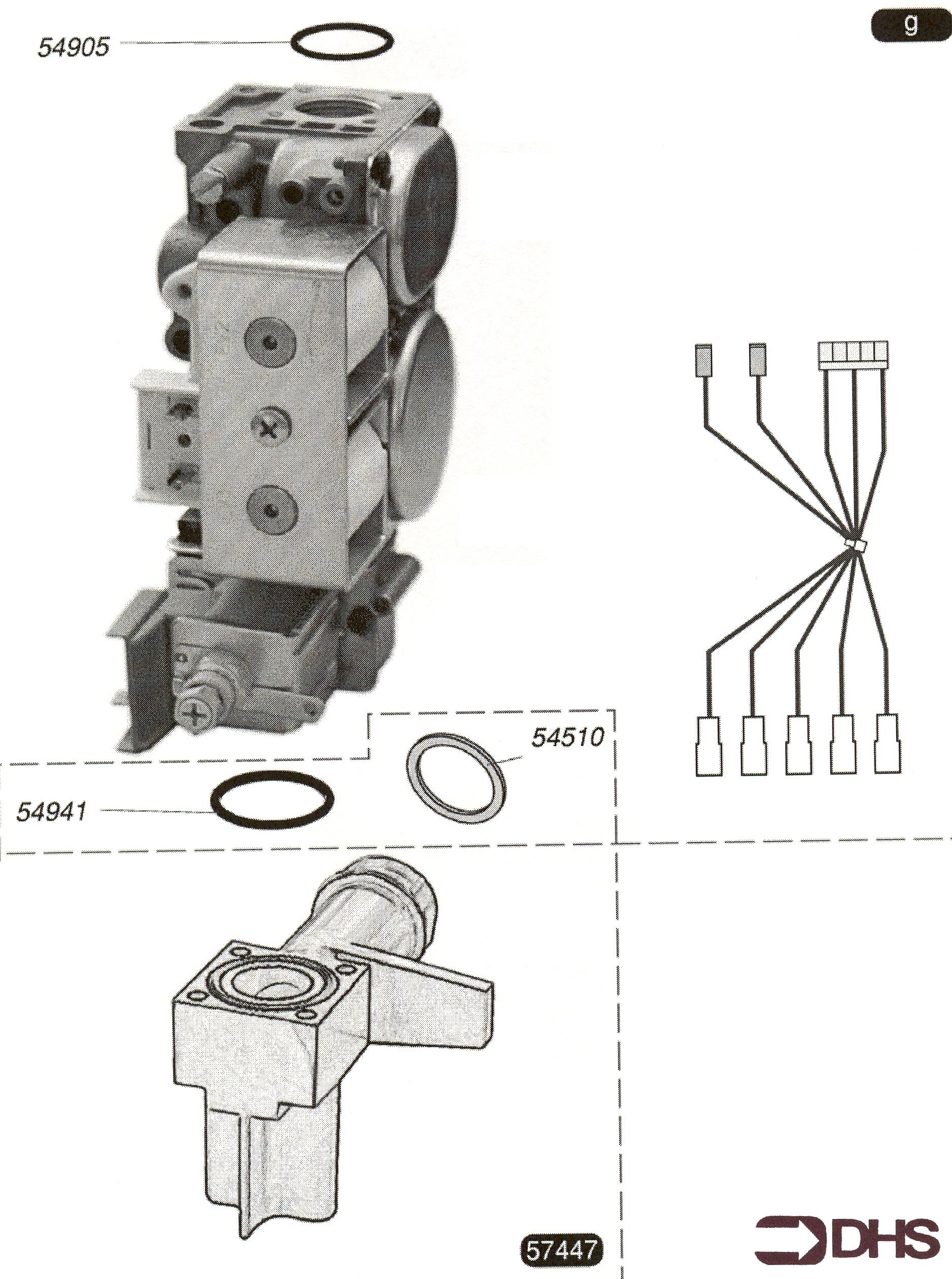 g

54905

54510

54941

57447

DHS