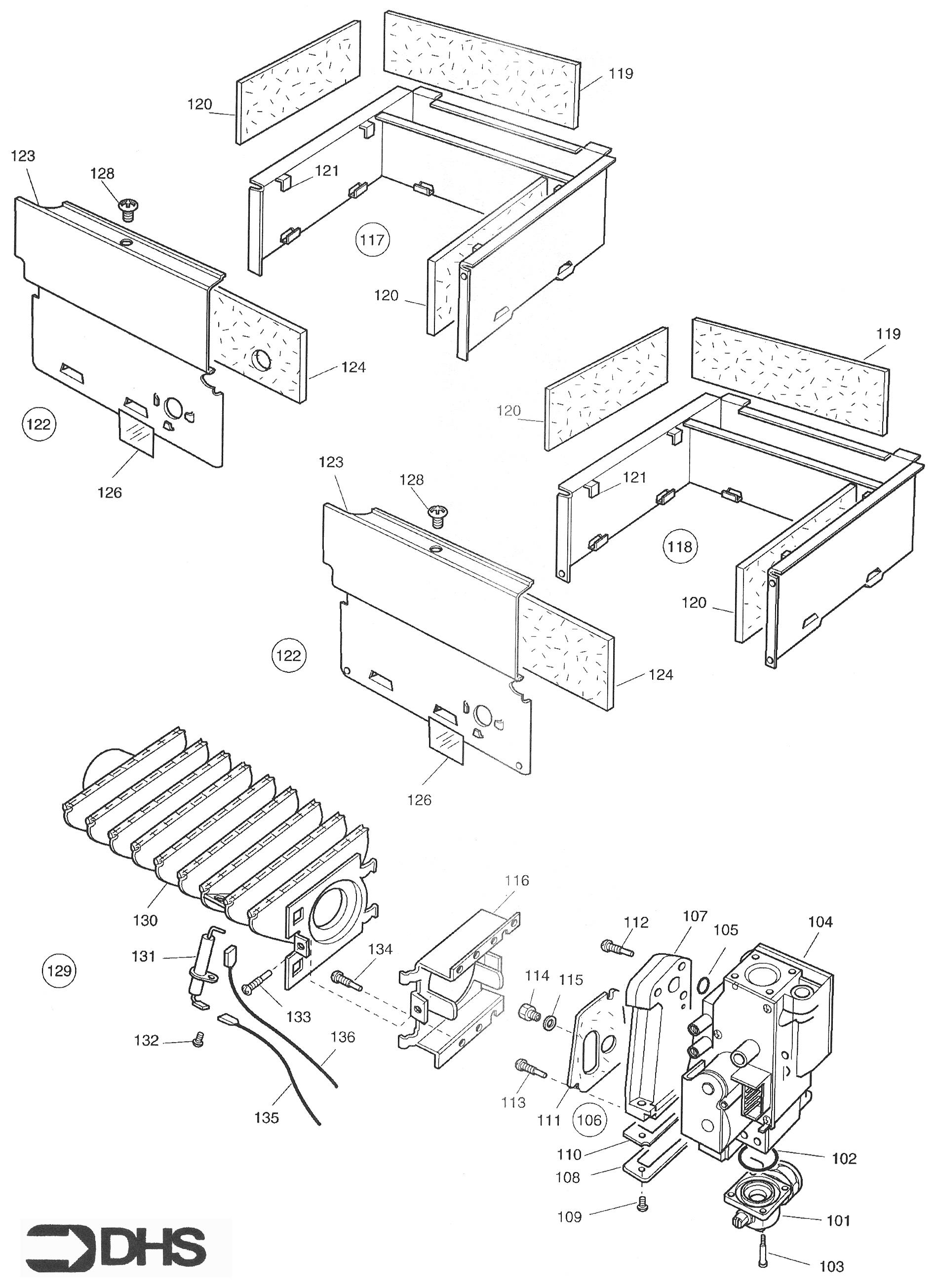 119
120
123
128
121
117
120
124
122
126
119
120
123
128
121
118
120
122
124
126
116
130
112
107
105
104
131
134
114
115
129
133
132
136
113
111
106
135
110
102
108
109
101
103
DHS