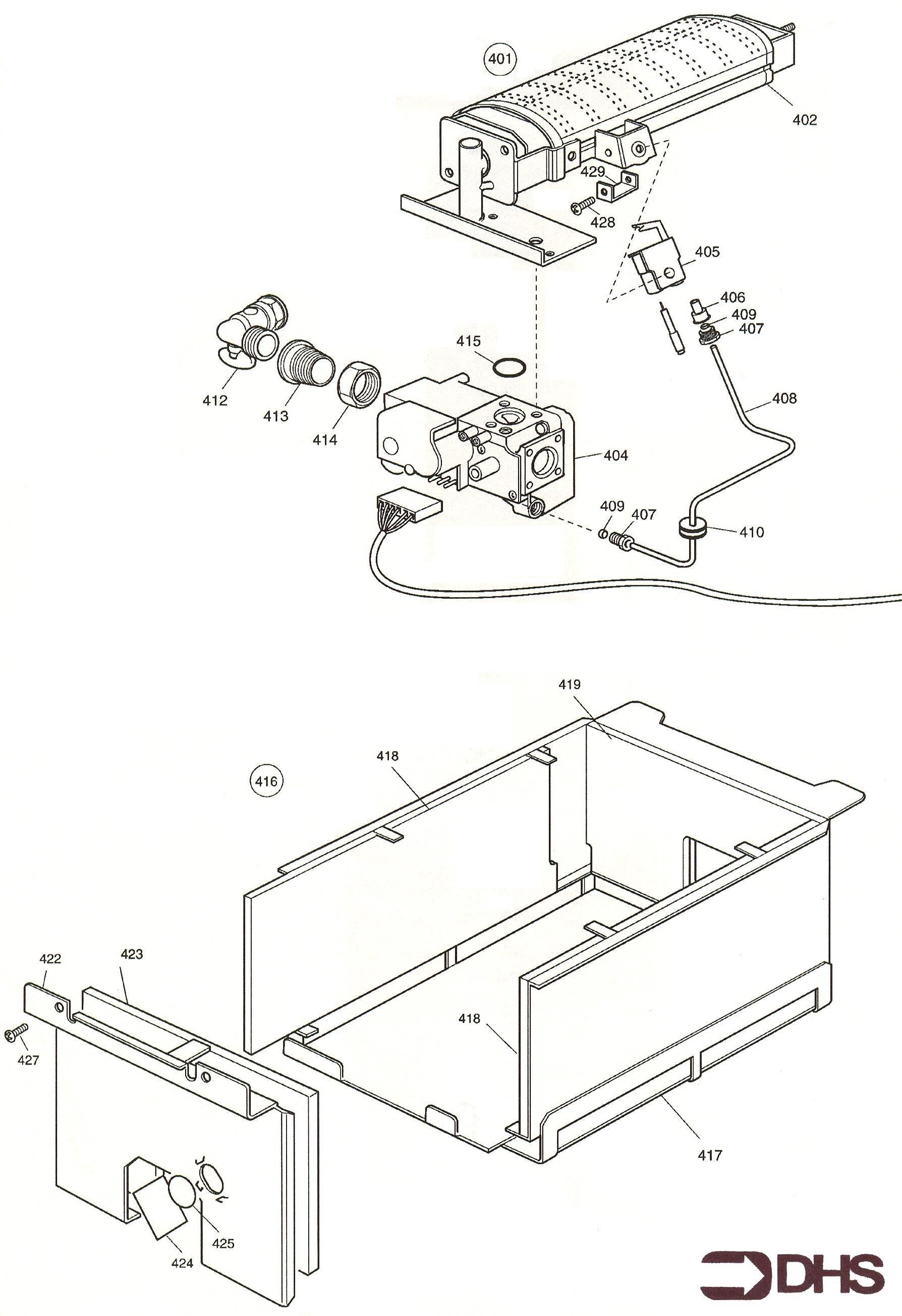 401
402
429
428
405
406
409
407
415
412
413
414
408
404
409
407
410
419
418
416
422
423
418
427
417
425
424
DHS