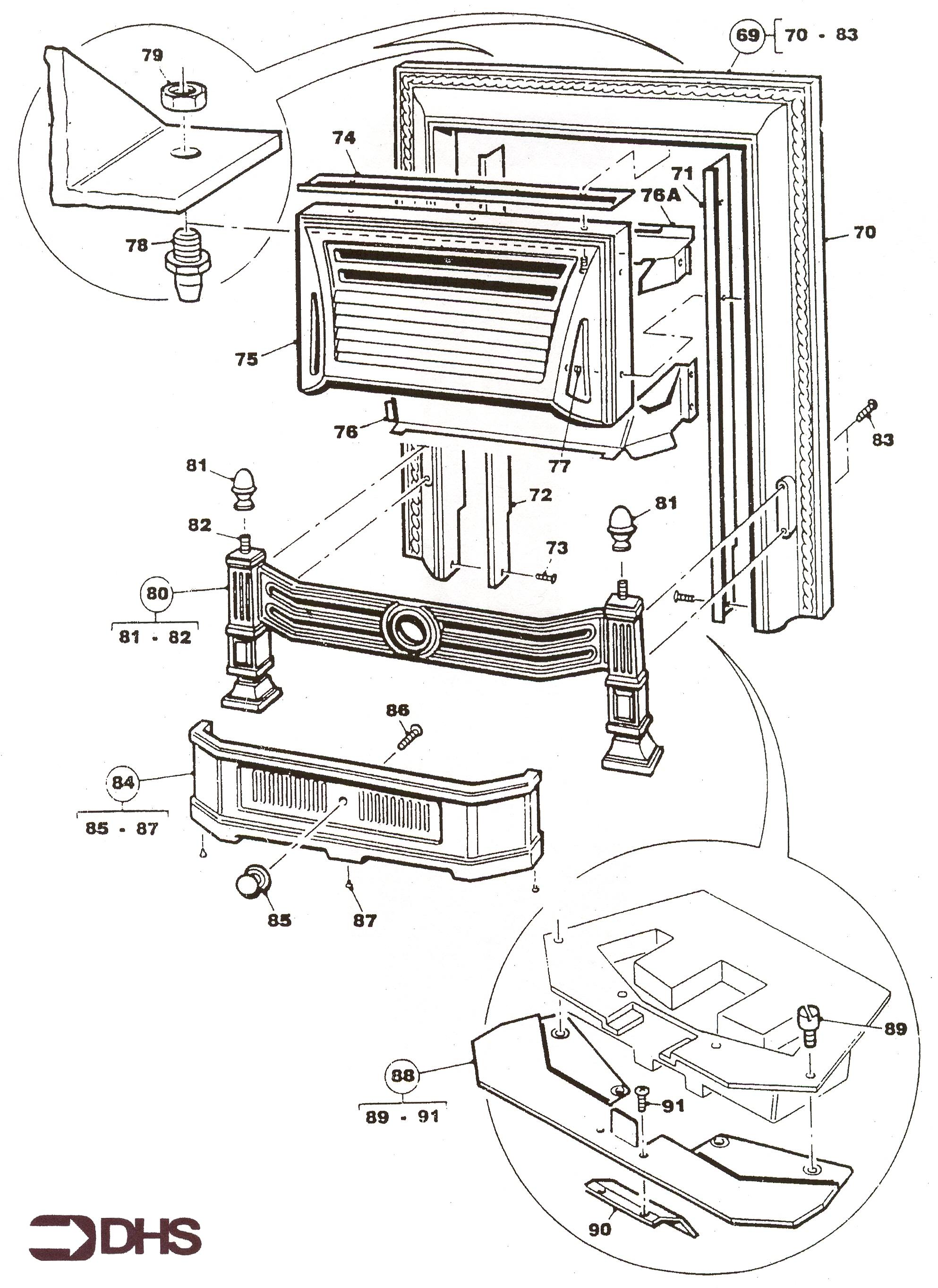 69
70 - 83
79
74
71
76A
70
78
75
76
77
83
81
72
81
82
73
80
81 - 82
86
84
85 - 87
85
87
89
88
89 - 91
91
90
DHS