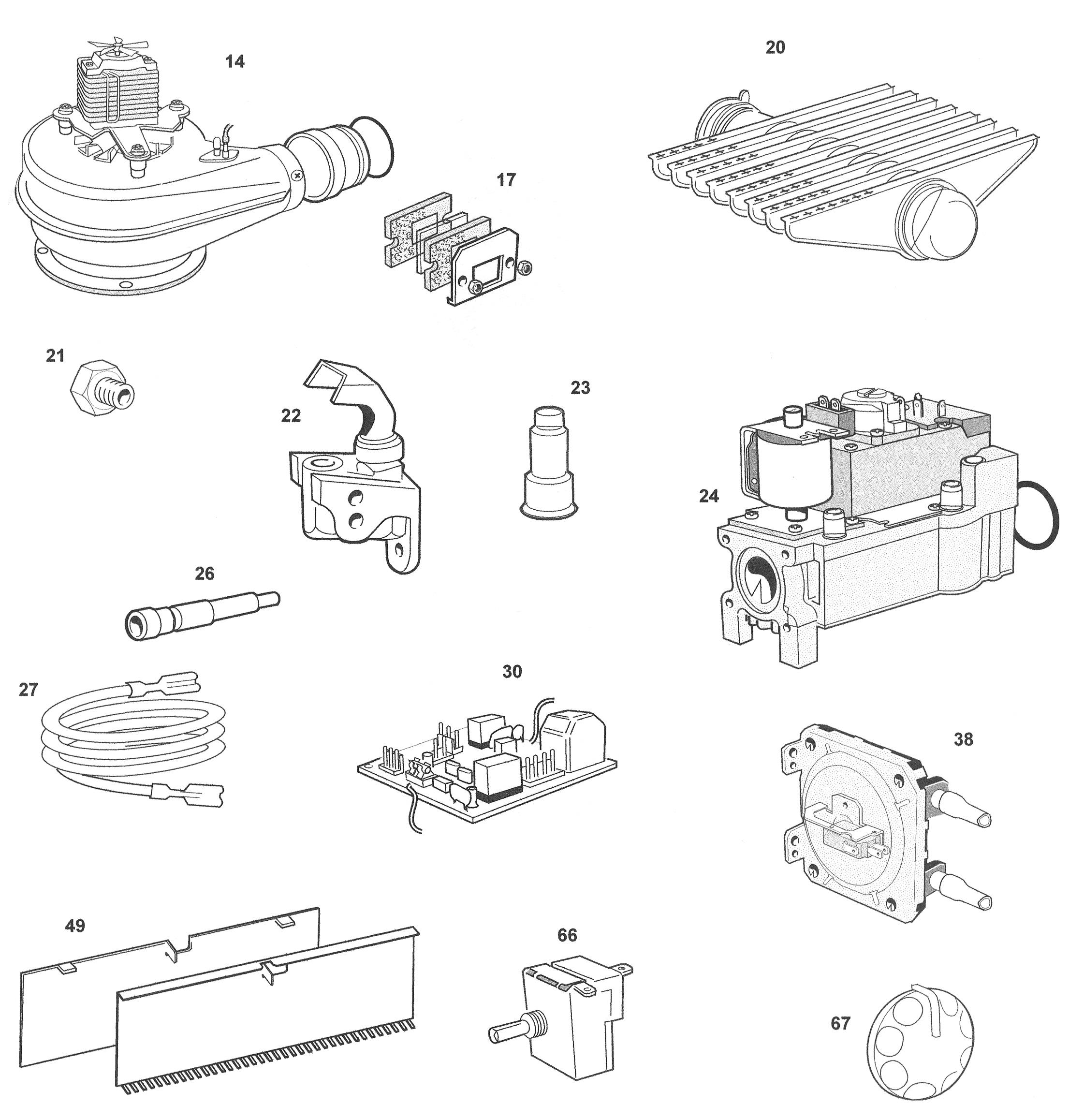 14
20
17
21
22
23
24
26
27
30
38
49
66
67