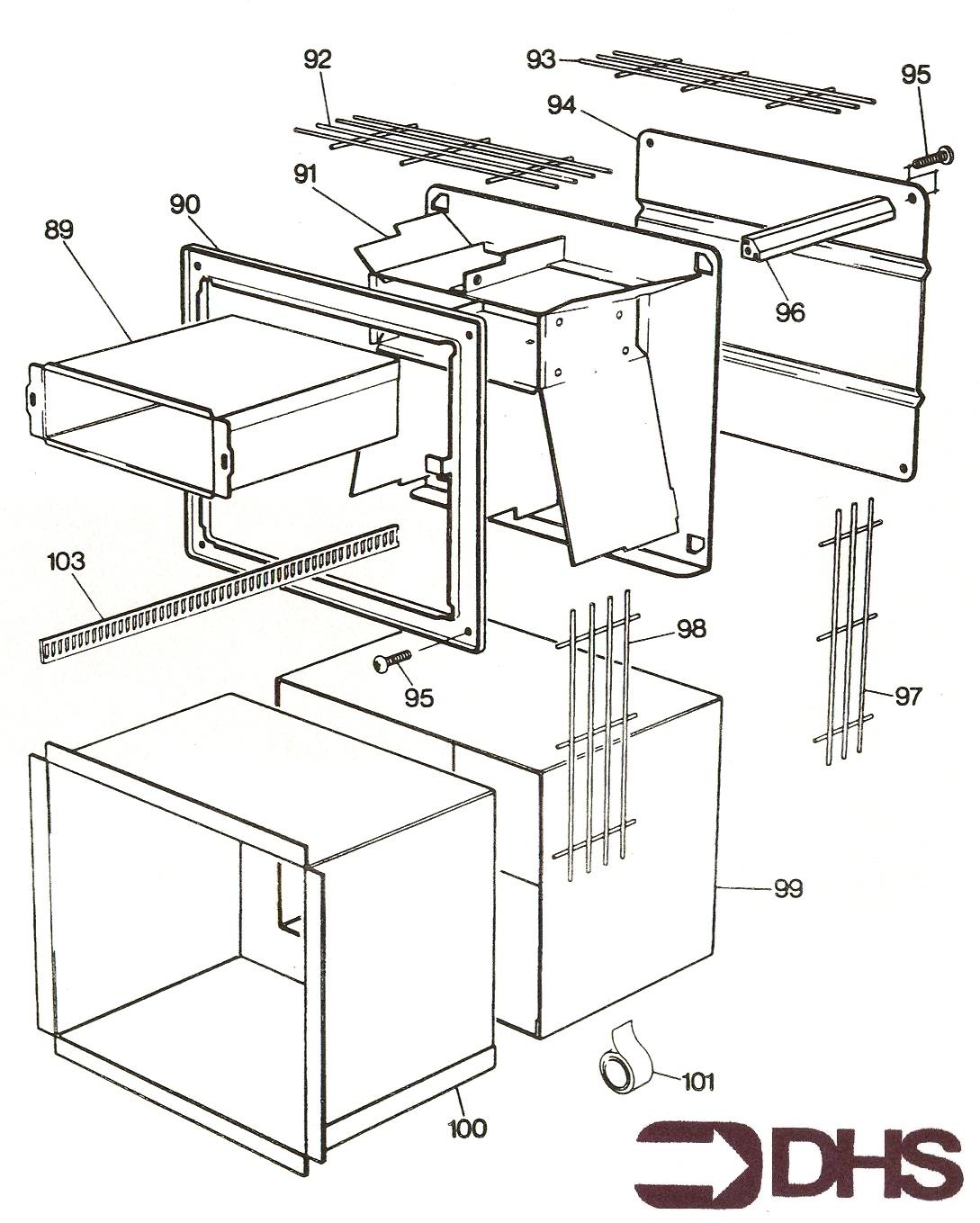 92
93
95
94
91
90
89
96
103
98
95
97
99
101
100
DHS