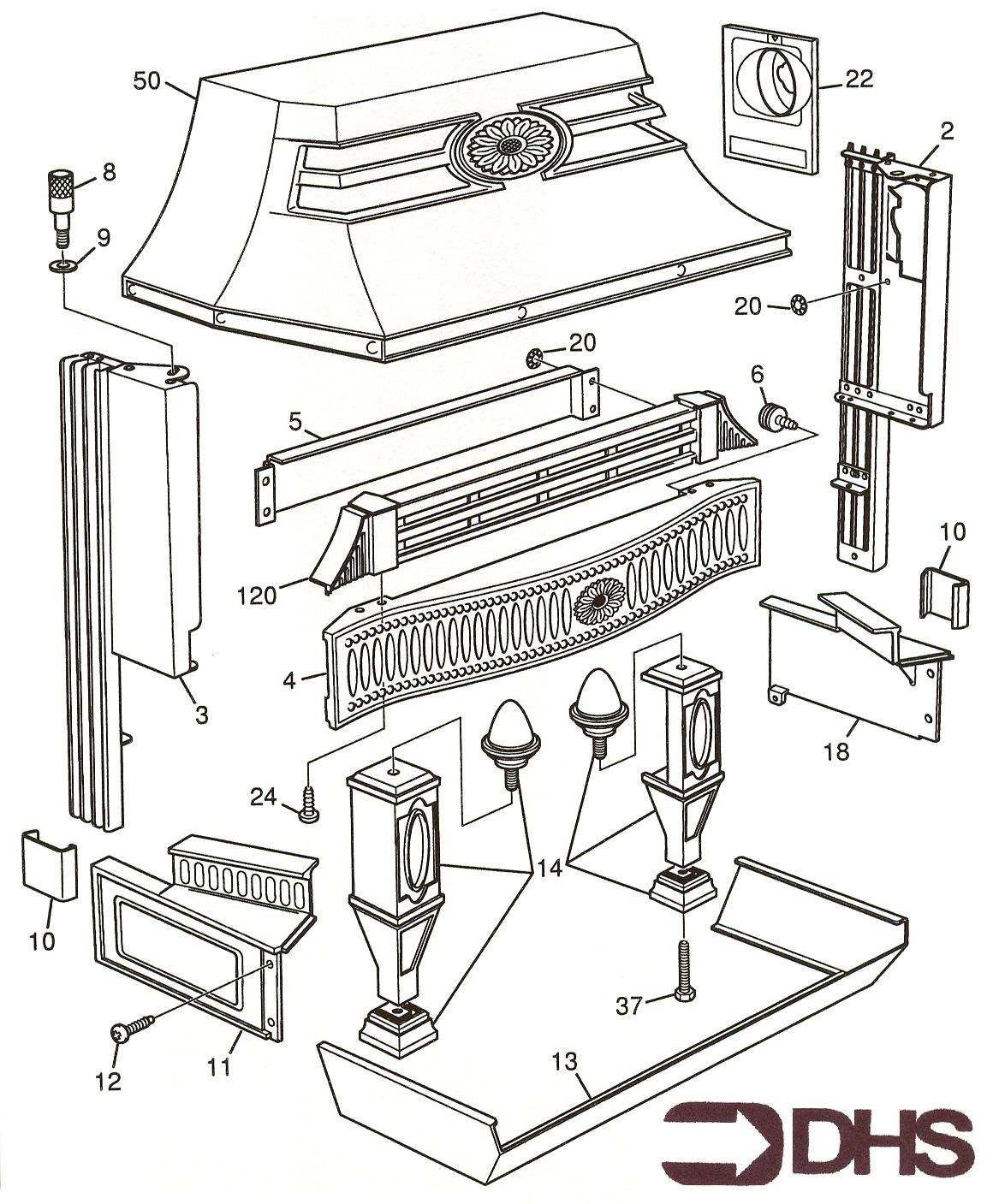 50
22
2
8
9
20
20
6
5
10
120
4
3
18
24
14
10
37
12
11
13
DHS