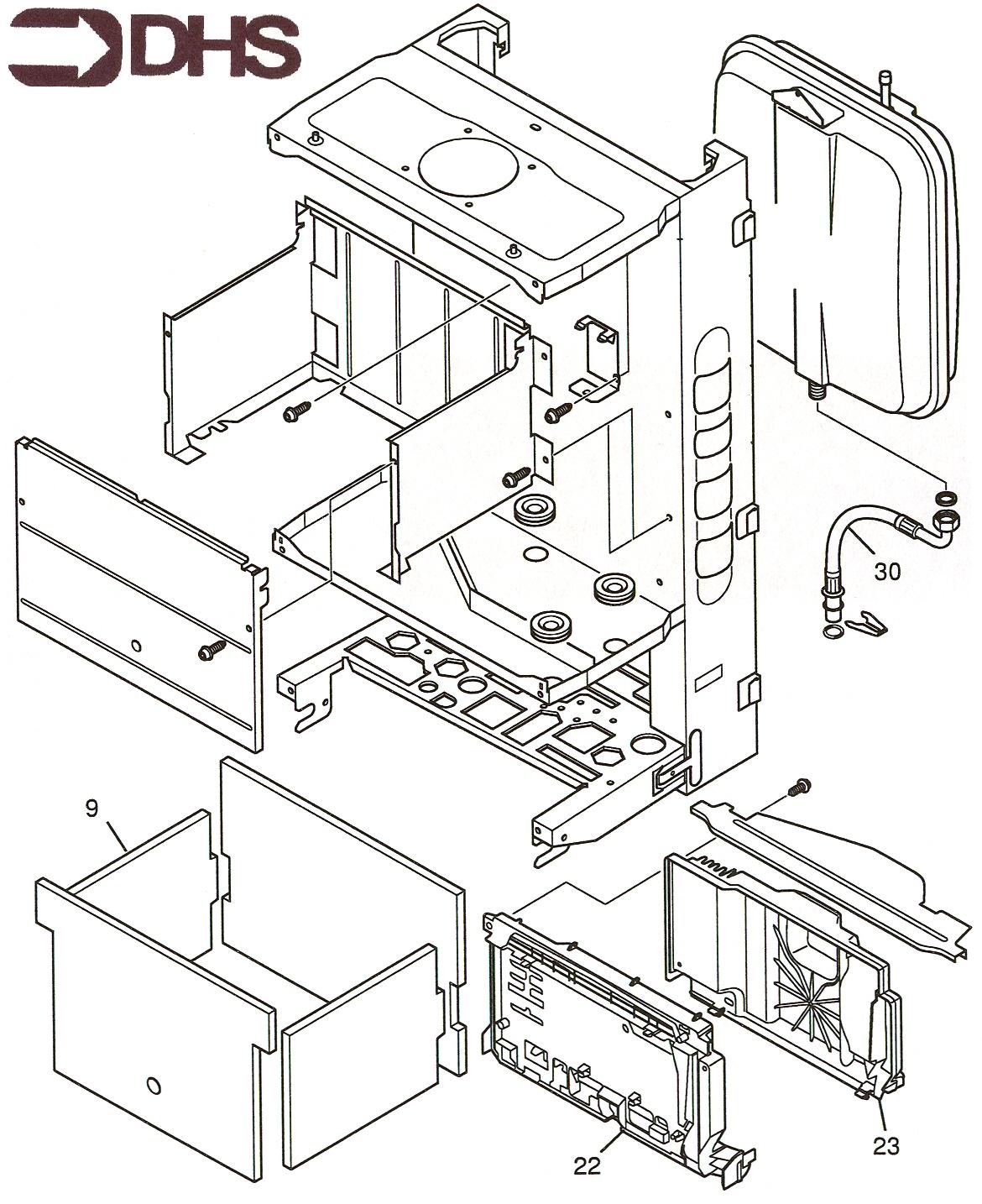 DHS

30

9

22

23