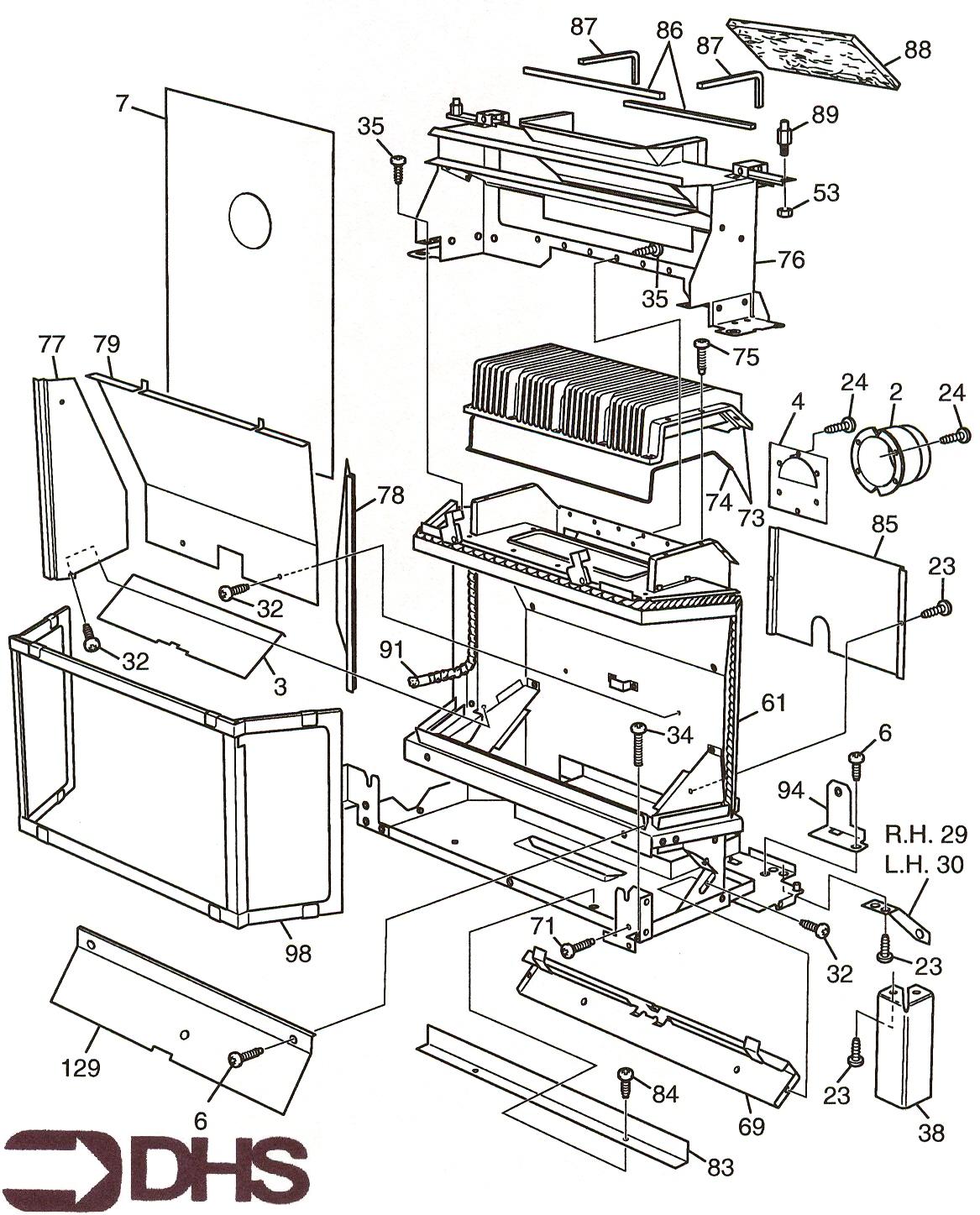 87
86
87
88
7
35
89
53
76
35
77
79
75
24
2
24
4
74
73
78
85
23
32
32
3
91
61
34
6
94
R.H. 29
L.H. 30
98
71
32
23
129
6
84
69
23
38
83
DHS