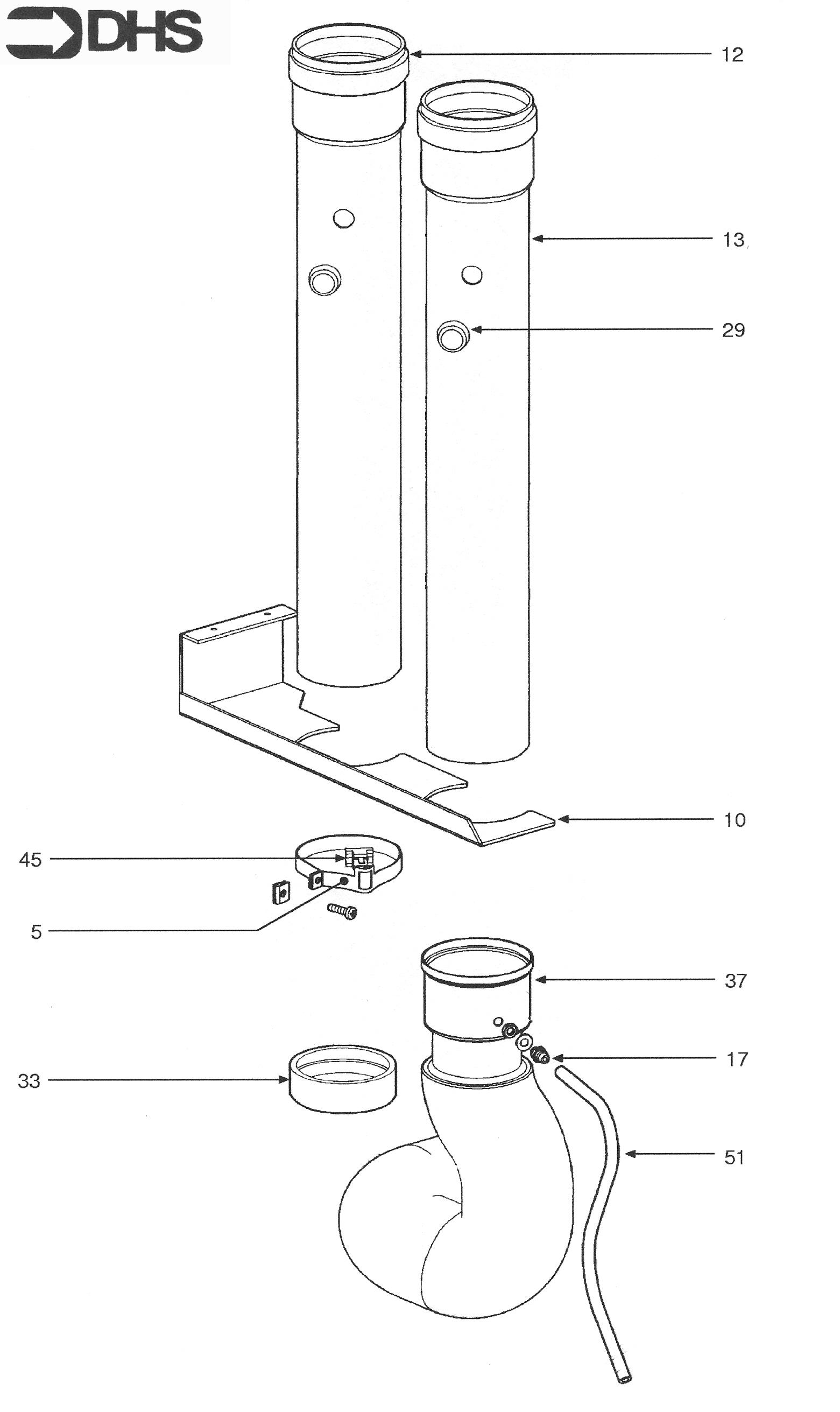 DHS

12

13

29

10

45

5

37

17

33

51