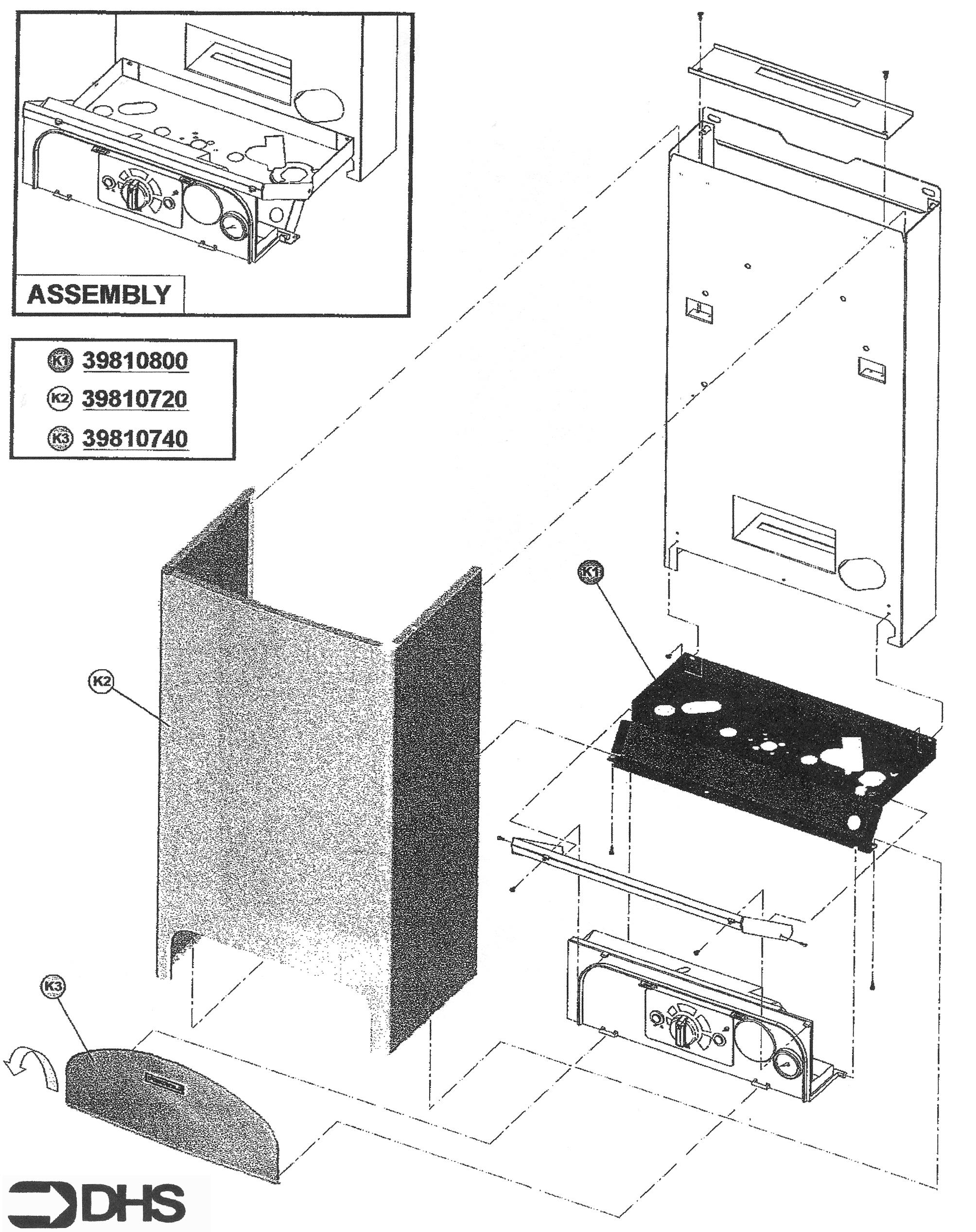 ASSEMBLY

K1 39810800
K2 39810720
K3 39810740

K1

K2

K3

DHS