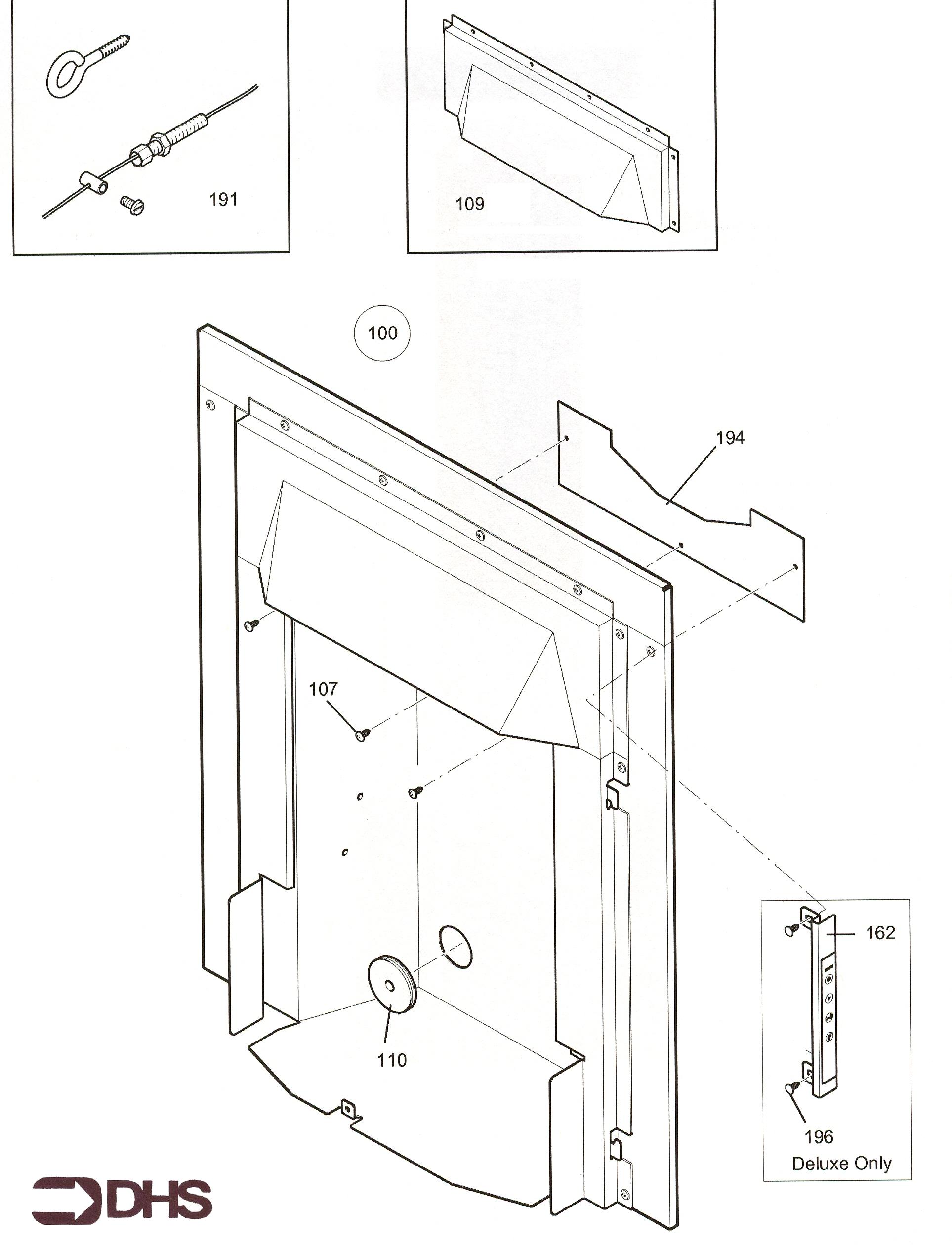 191

109

100

194

107

110

162

196
Deluxe Only

DHS