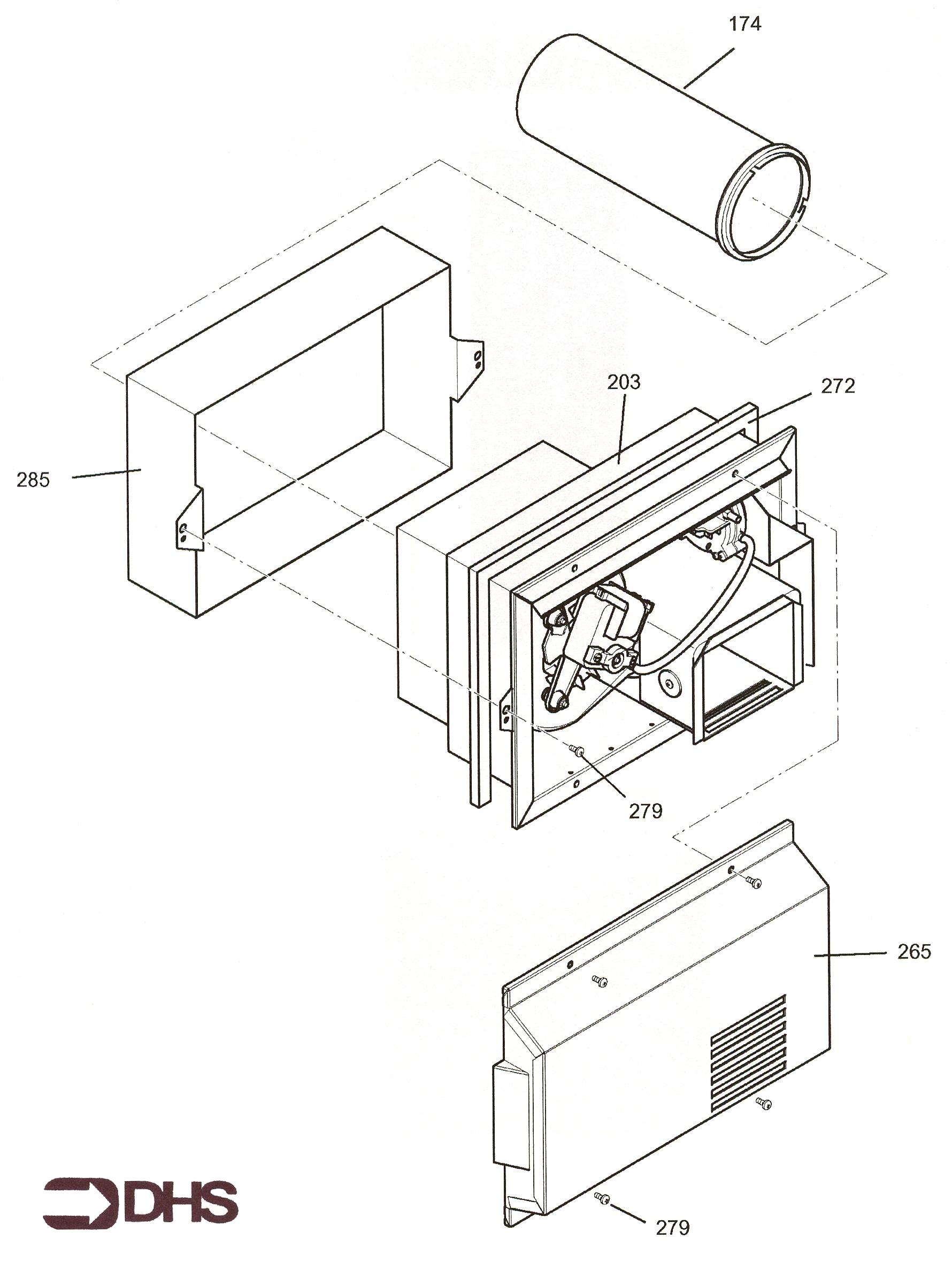 174

203

272

285

279

265

DHS

279