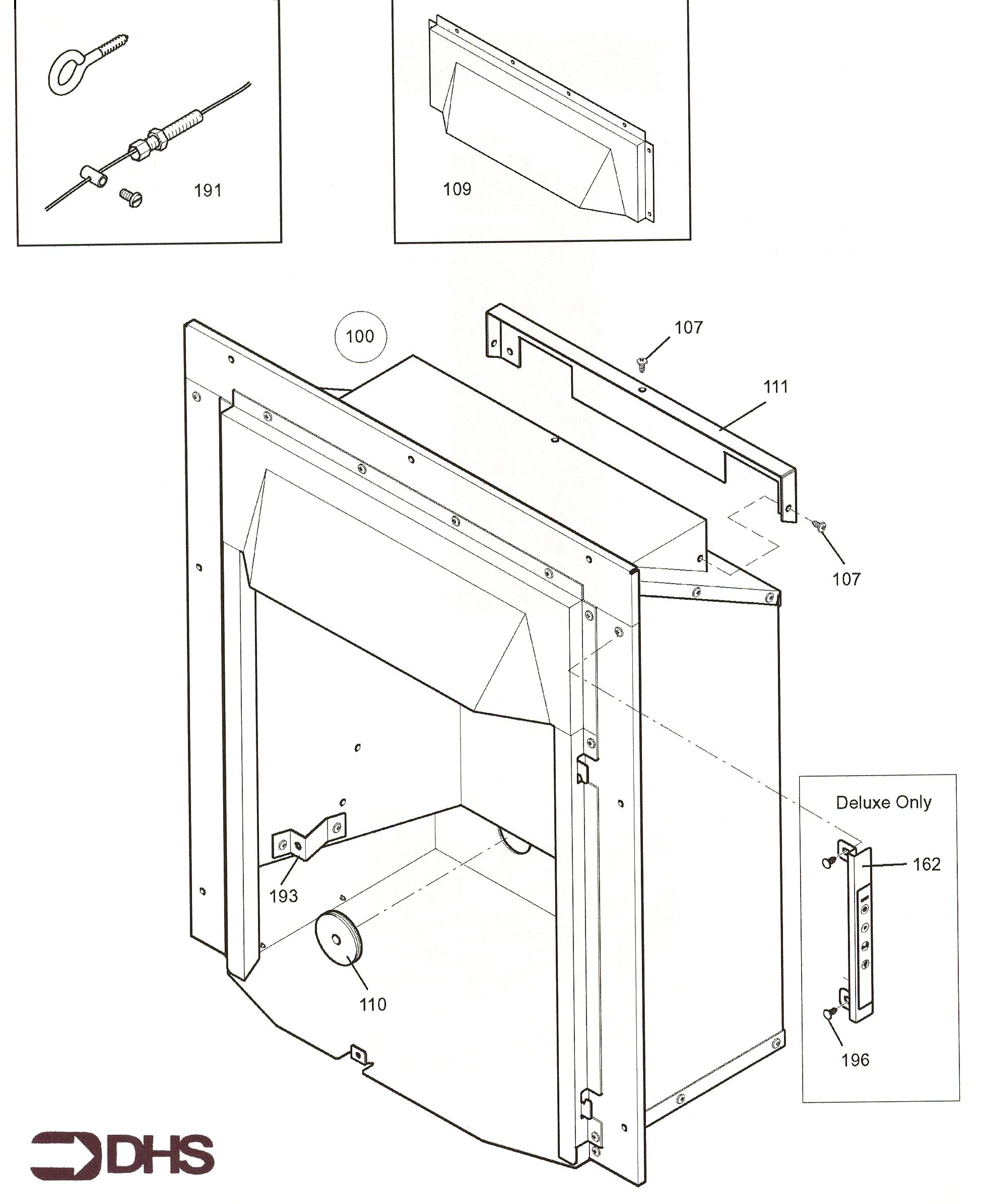 191

109

100

107

111

107

Deluxe Only

162

193

110

196

DHS