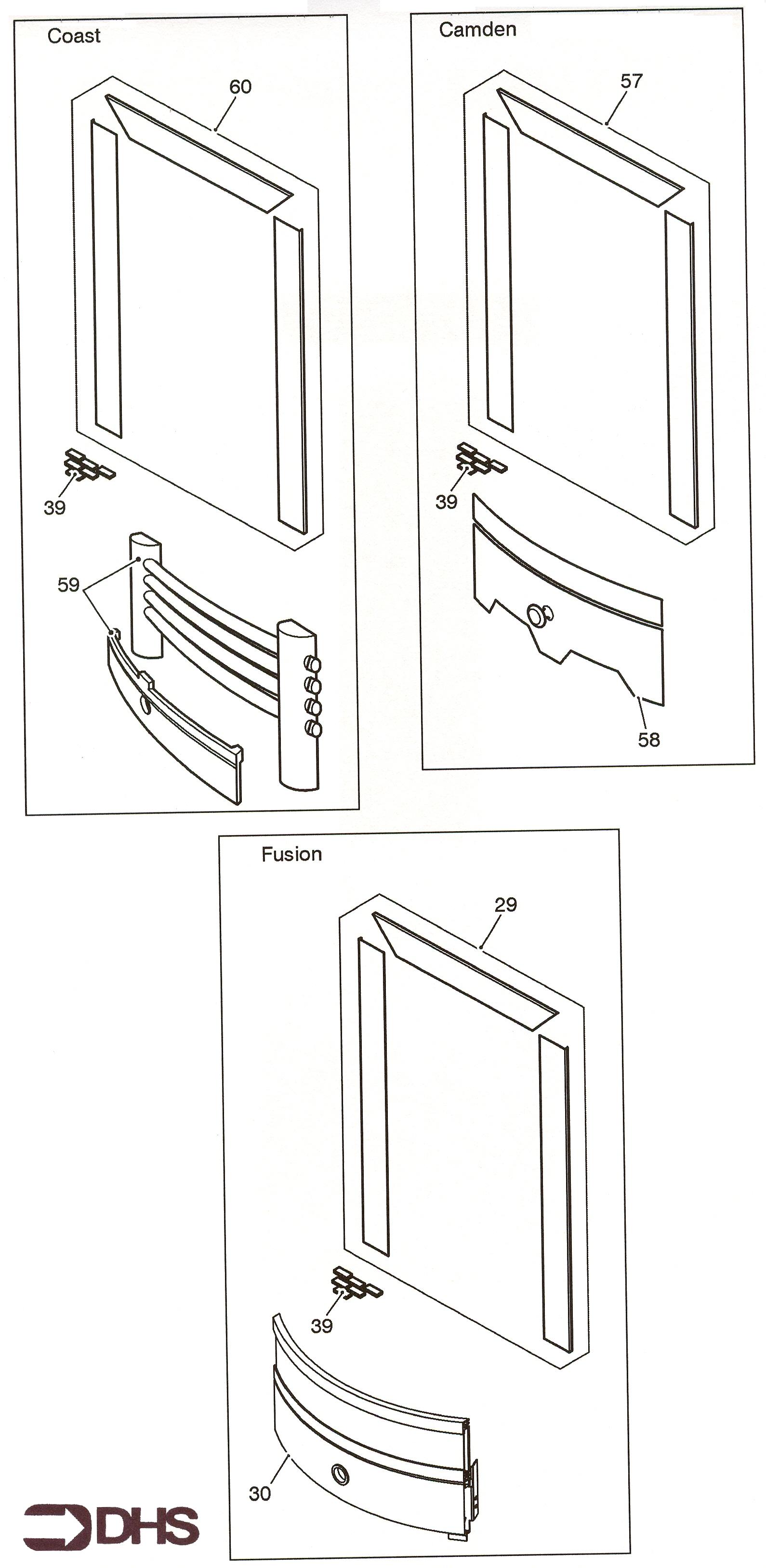 Coast

60

39

59

Camden

57

39

58

Fusion

29

39

30

DHS