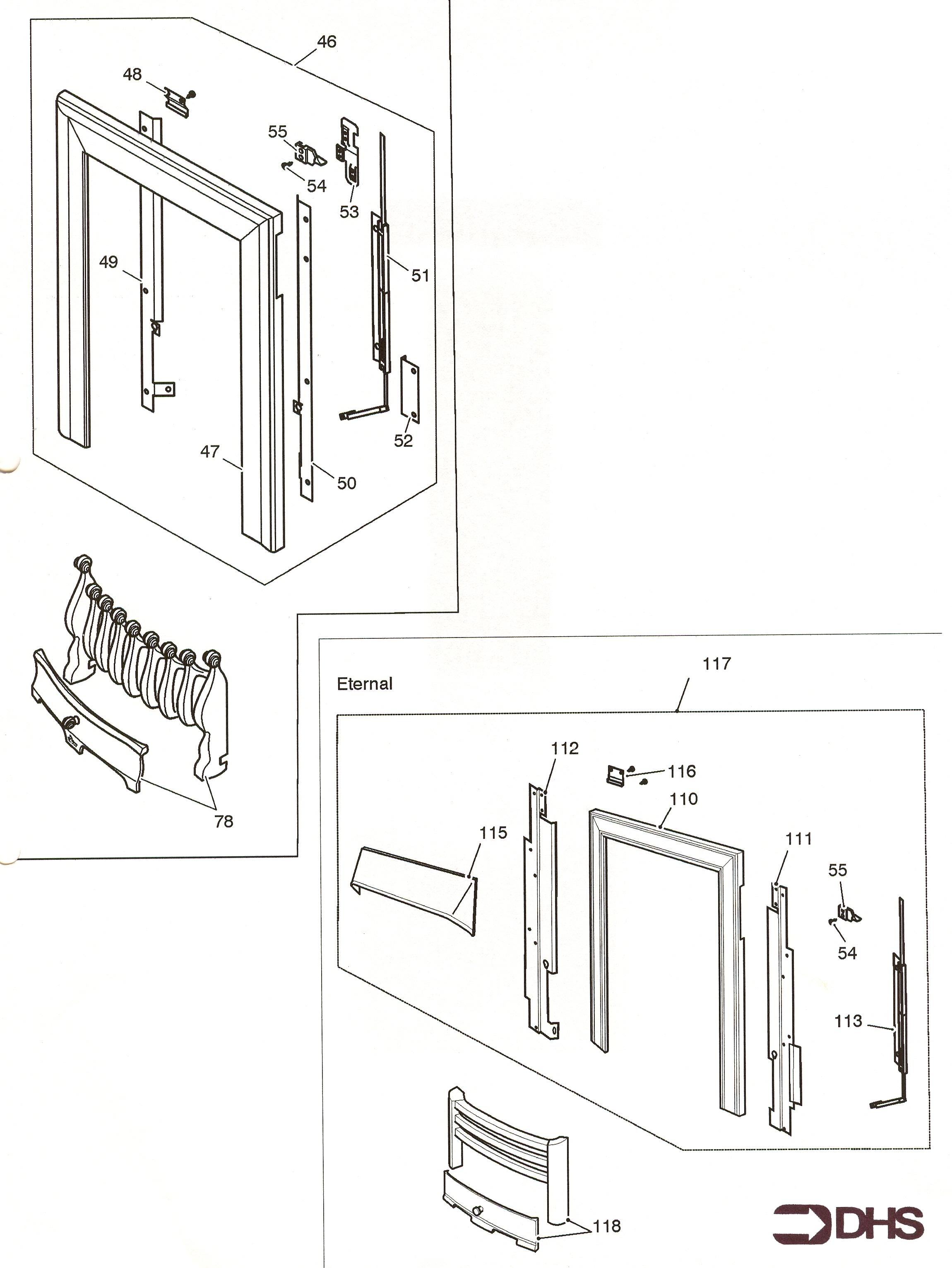 46
48
55
54
53
49
51
52
47
50
78
Eternal
117
112
116
110
115
111
55
54
113
118
DHS