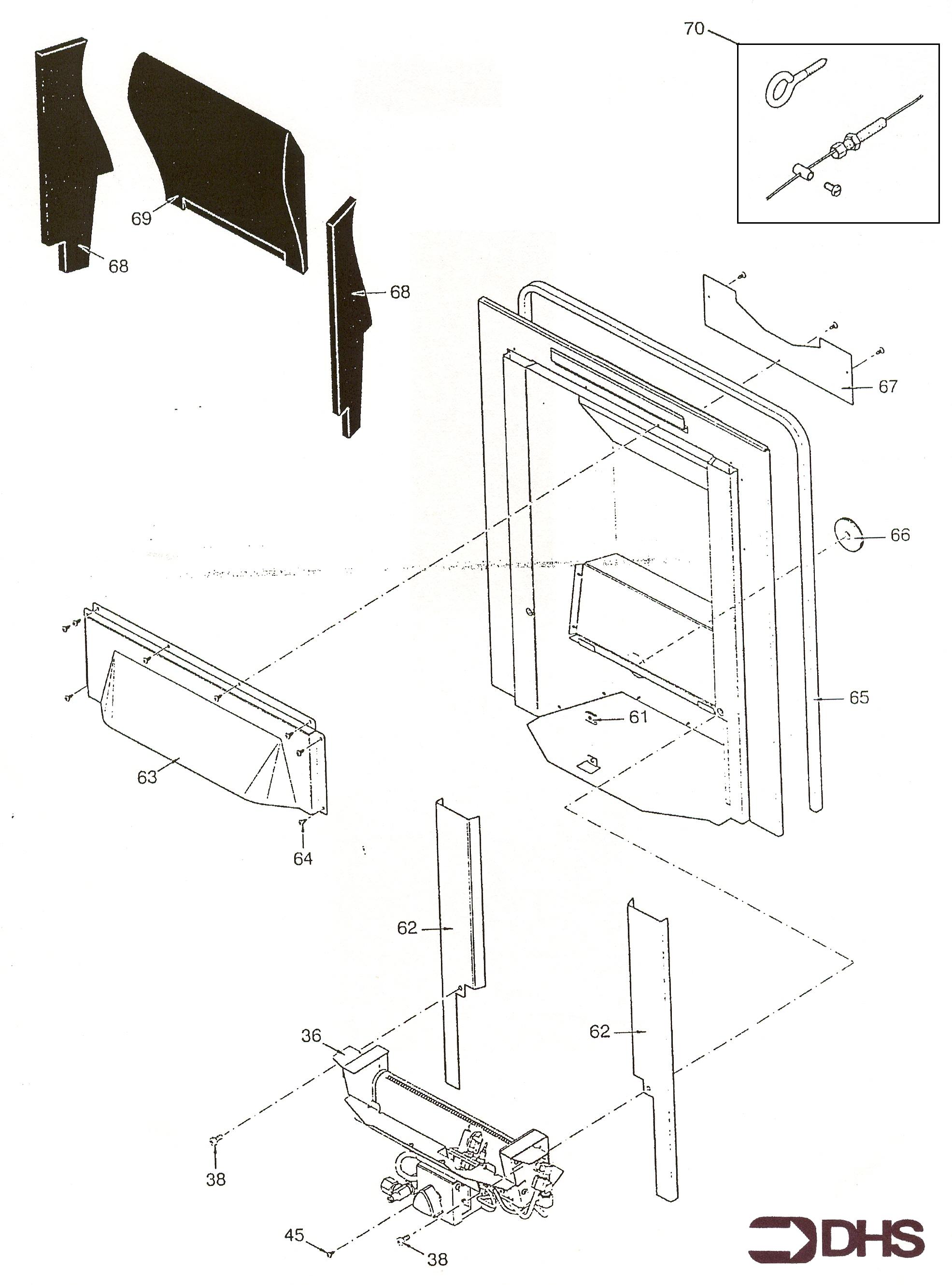 70
69
68
68
67
66
65
61
63
64
62
62
36
38
45
38
DHS