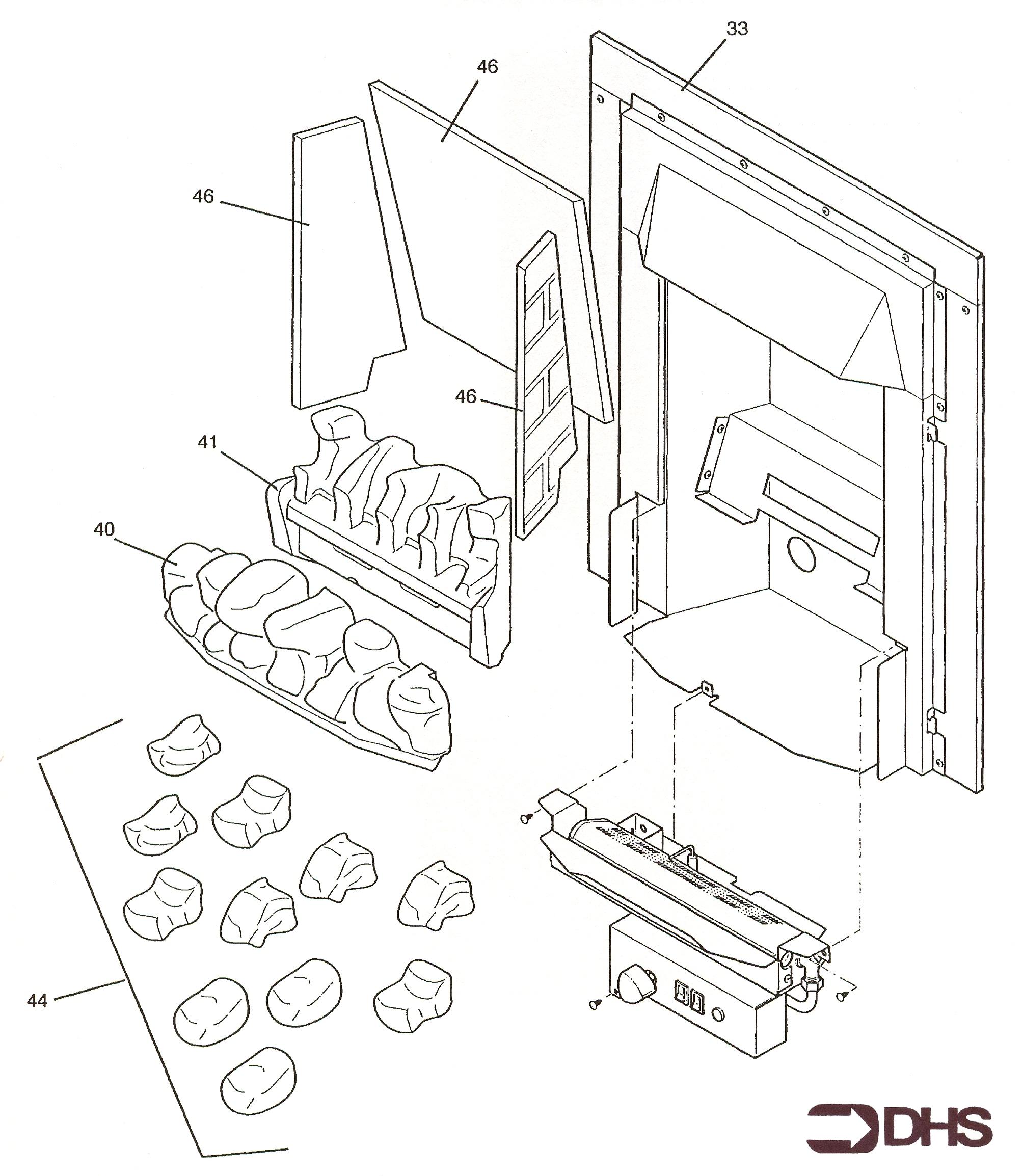 33

46

46

46

41

40

44

DHS