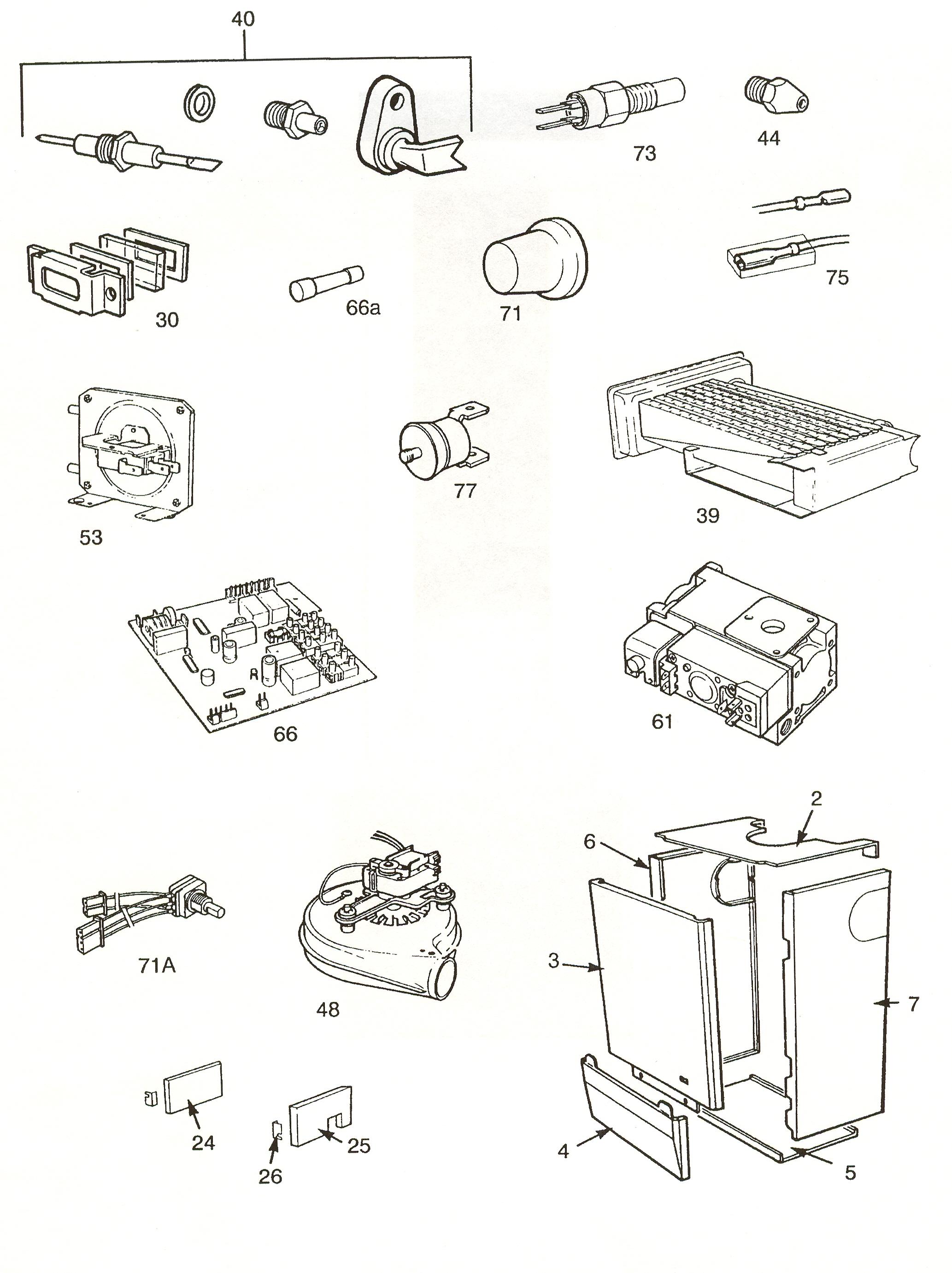 40

73

44

75

30

66a

71

53

77

39

66

61

2

6

3

7

71A

48

24

25

26

4

5