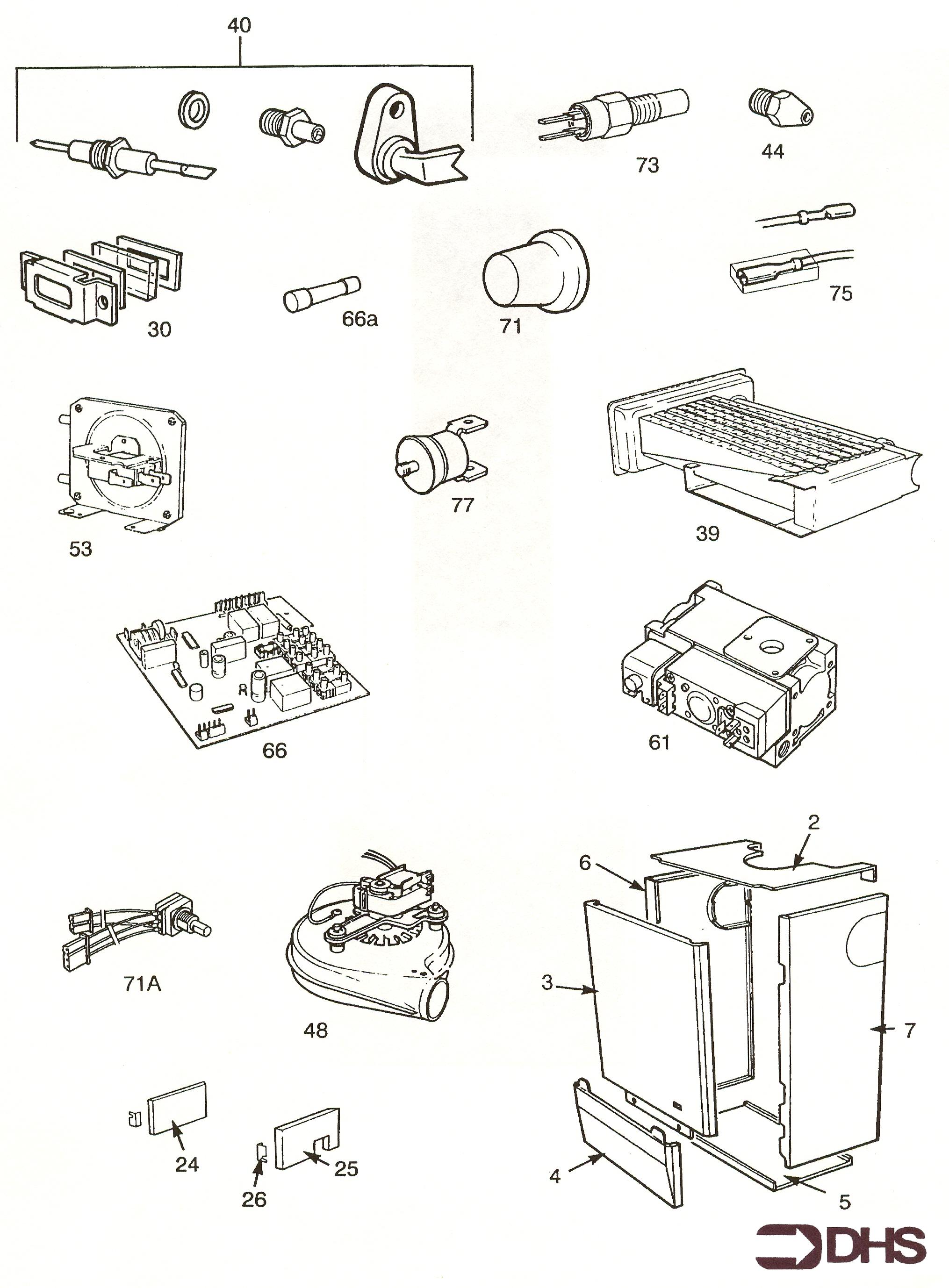 40

73

44

75

30

66a

71

53

77

39

66

61

2

6

71A

48

3

7

24

25

26

4

5

DHS