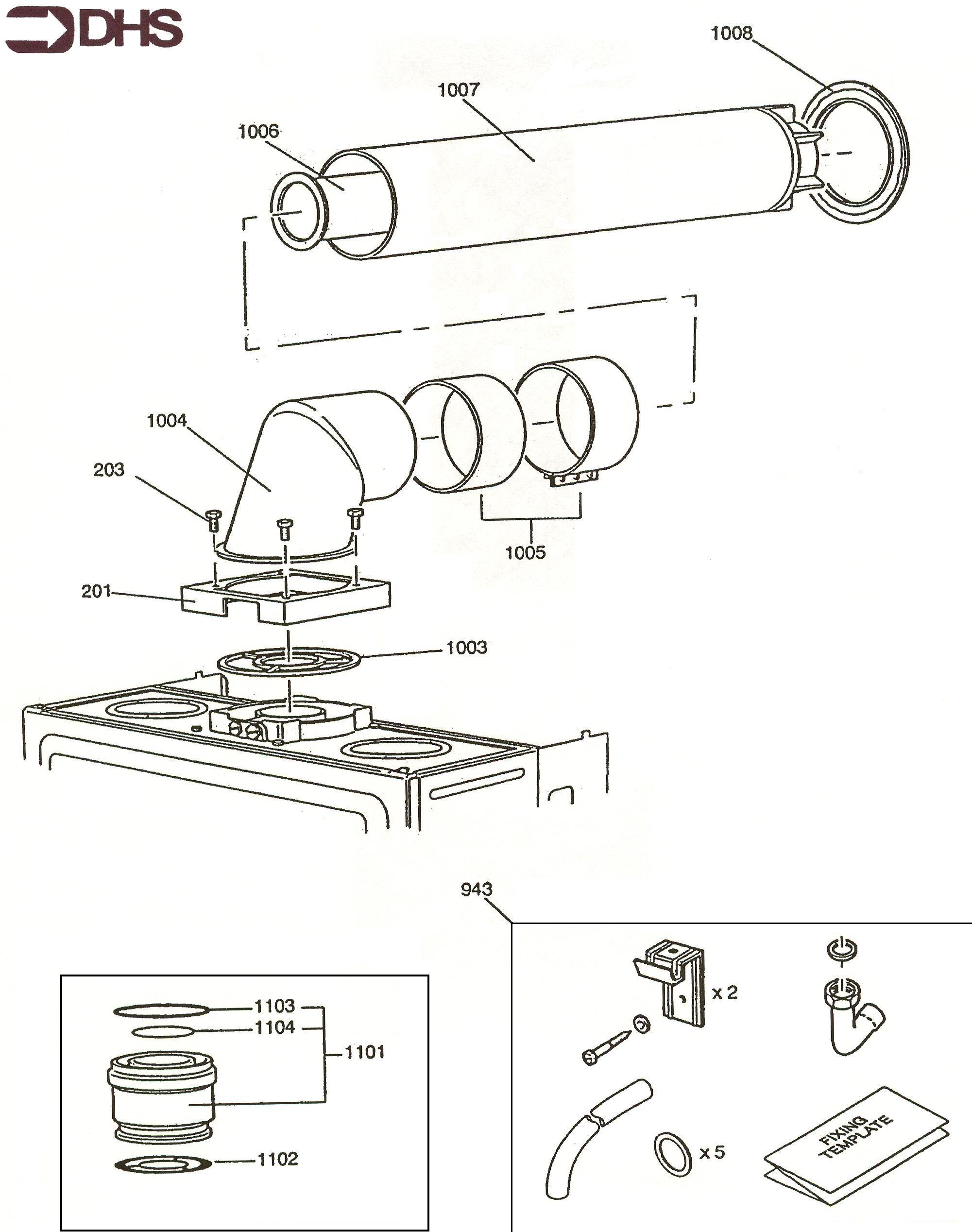 DHS

1008
1007
1006

1004
203
1005
201
1003

943

1103
1104
1101
1102

x 2
x 5
FIXING TEMPLATE