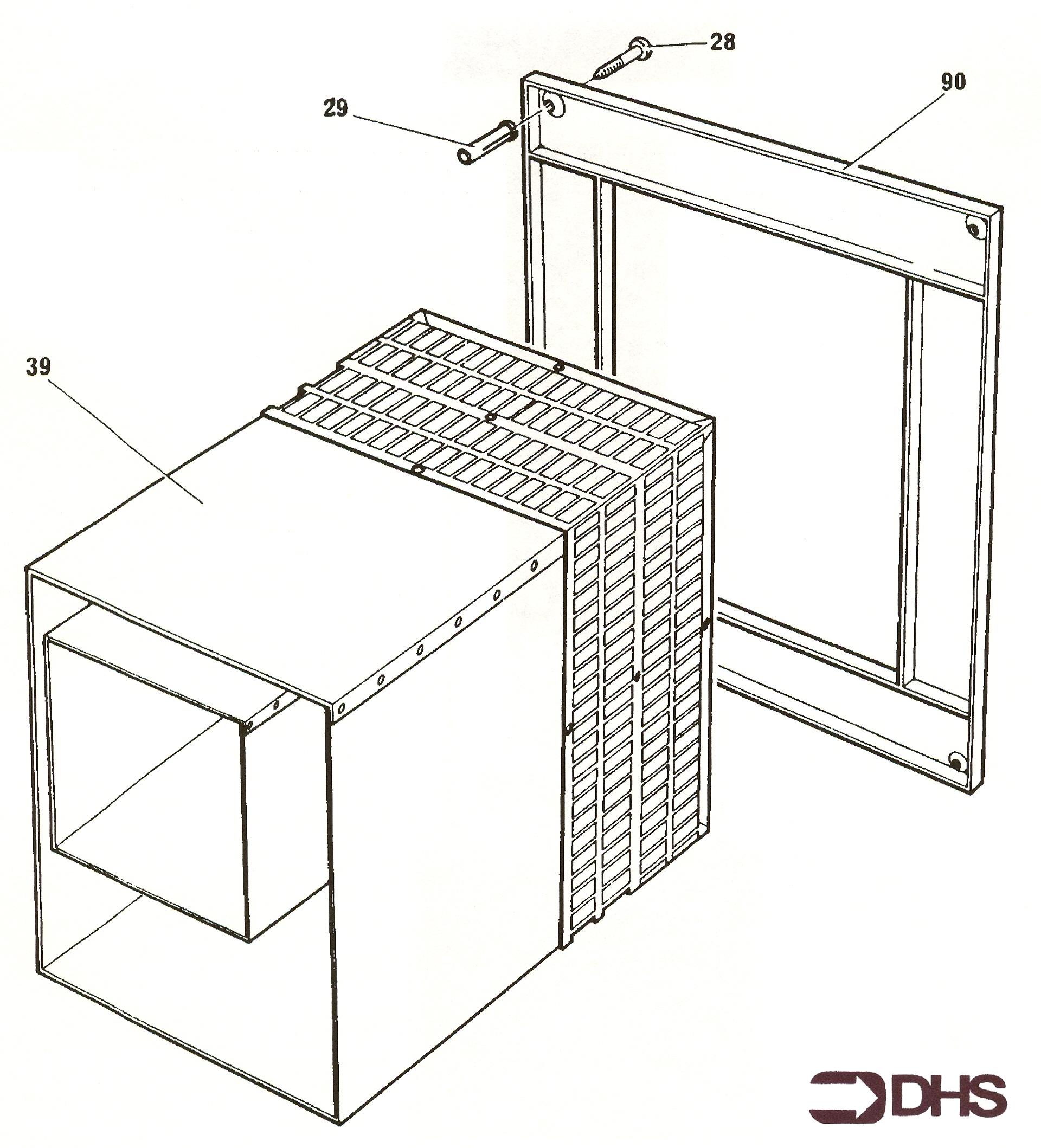 28
90
29
39
DHS