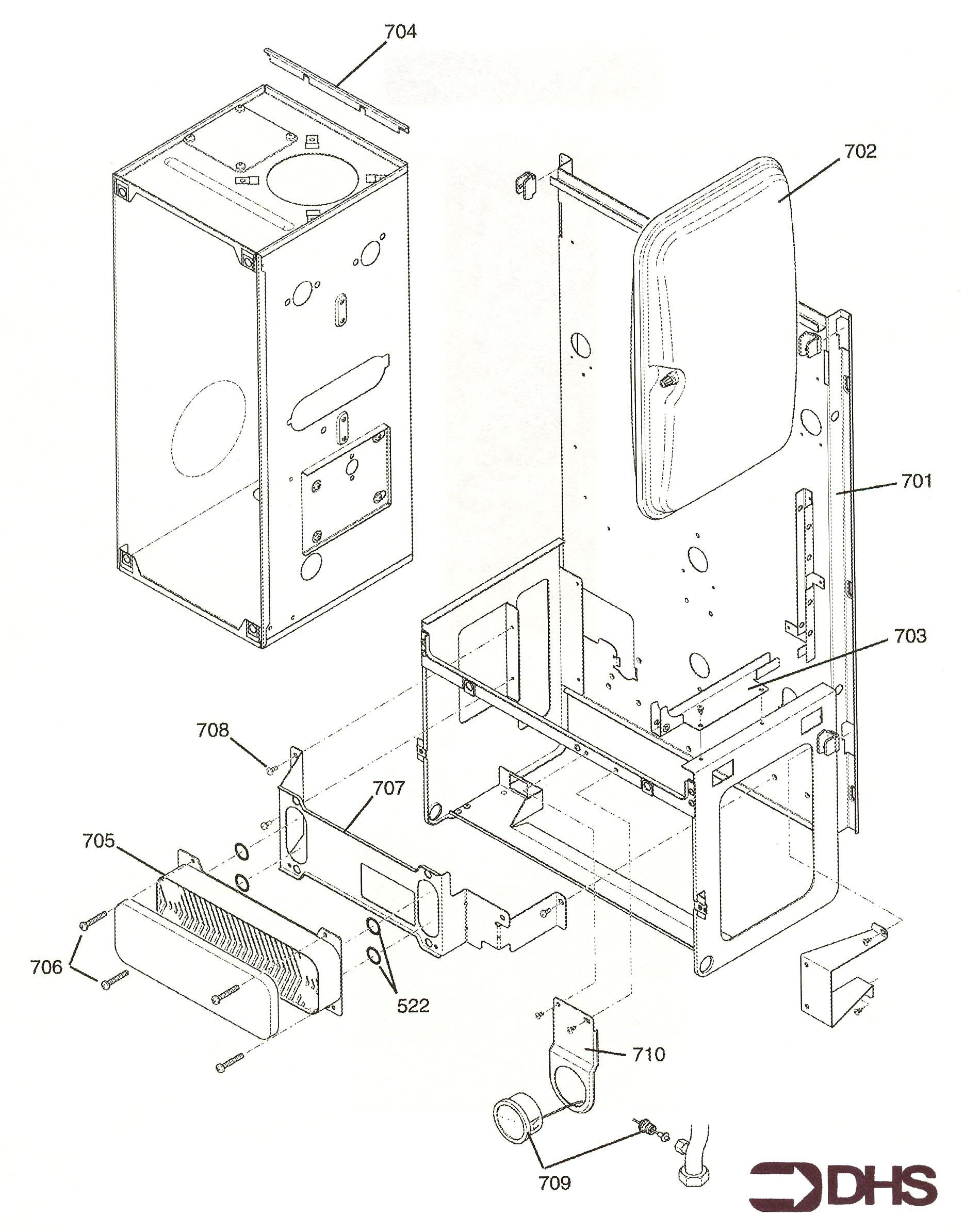 704

702

701

703

708

707

705

706

522

710

709

DHS