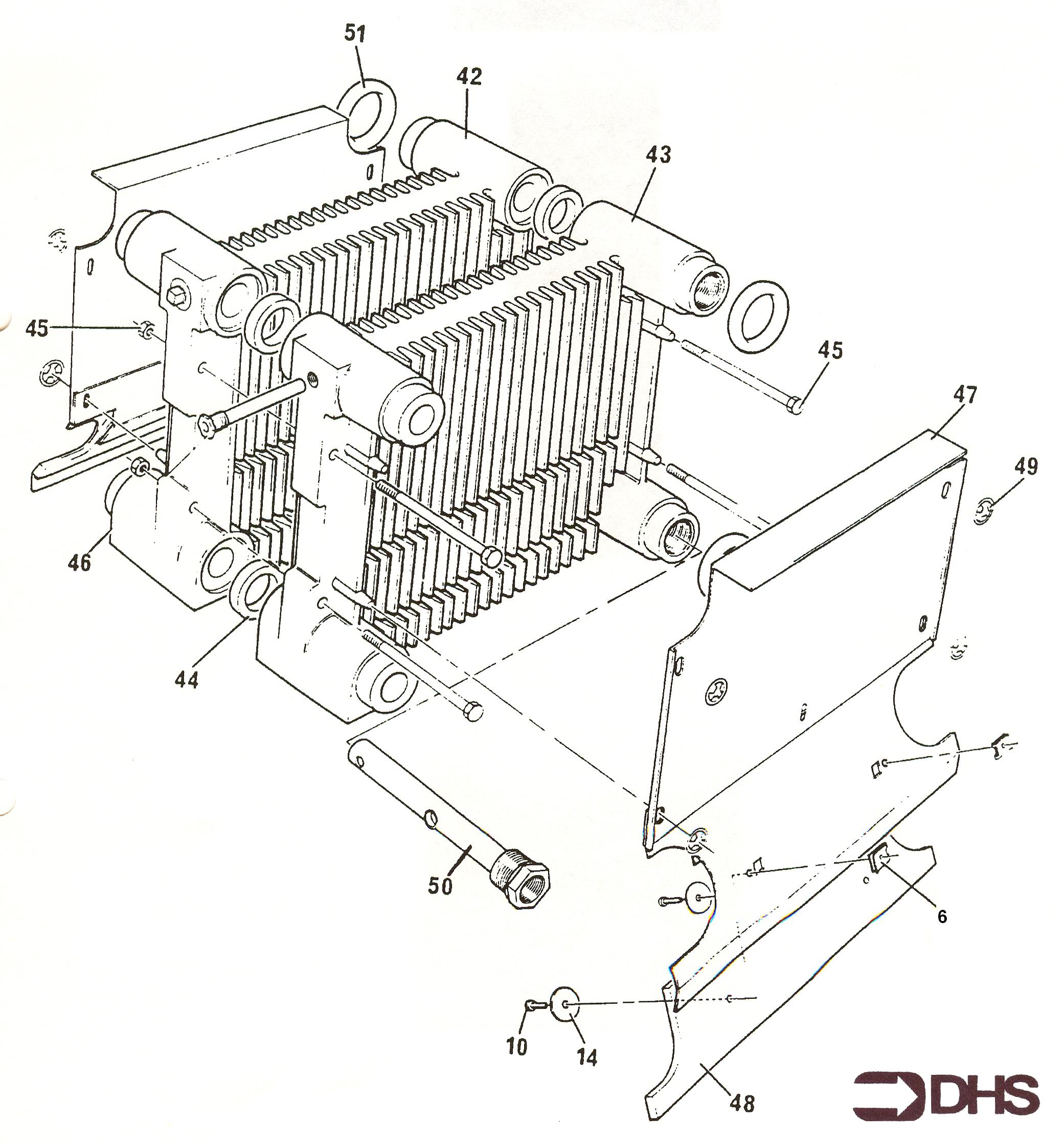 51
42
43
45
45
47
49
46
44
50
6
10
14
48
DHS