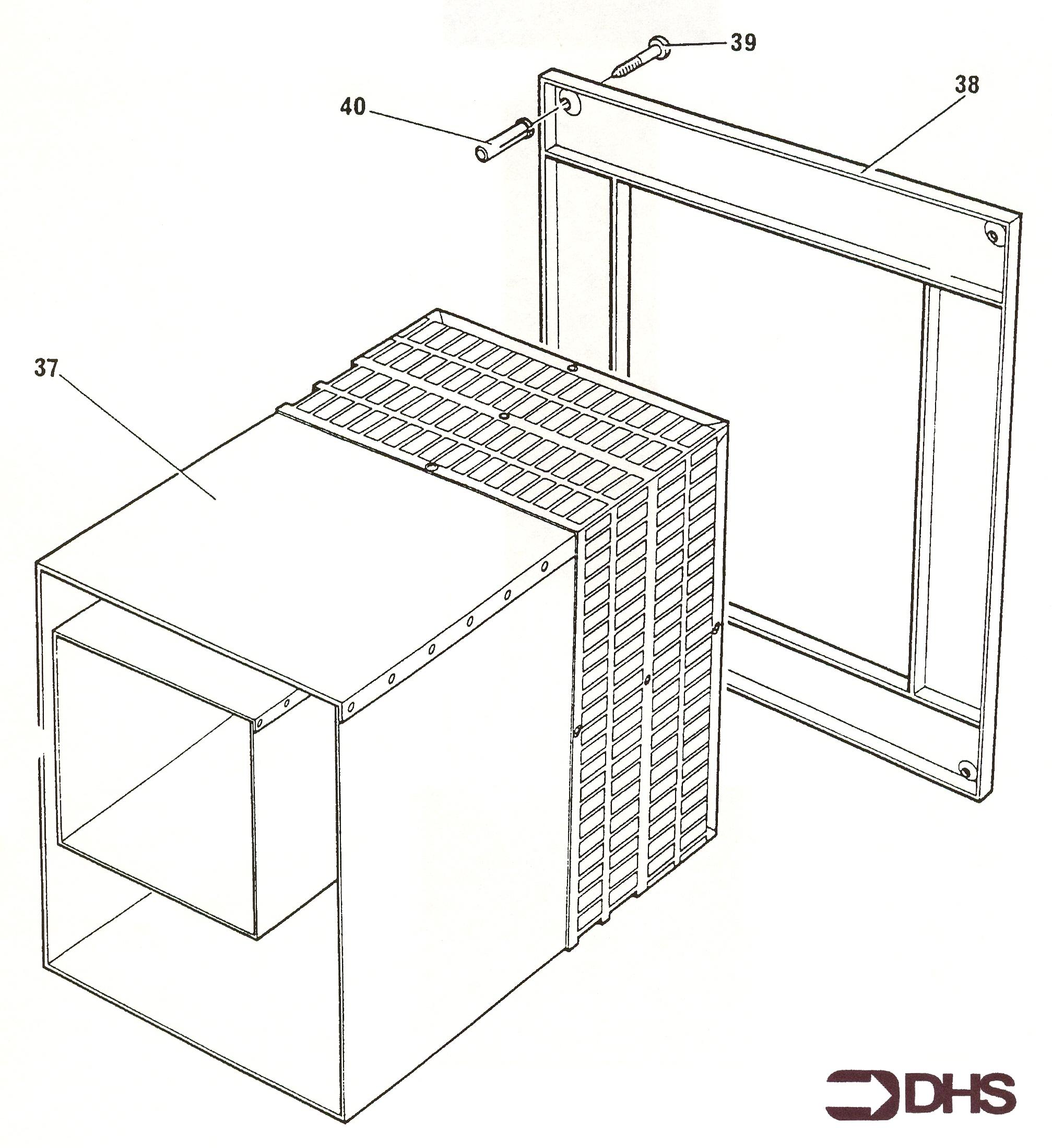 39
38
40
37
DHS