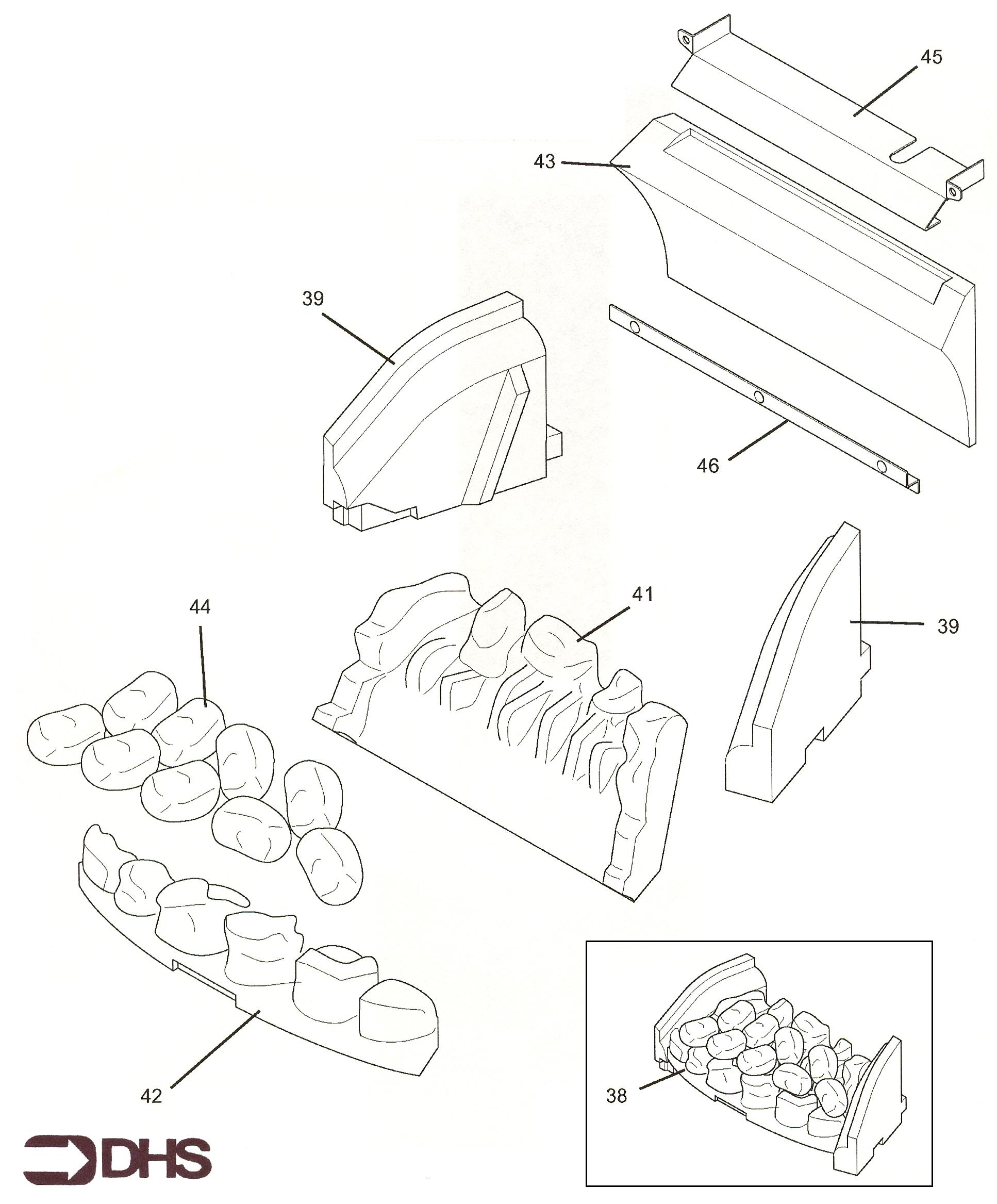 45

43

39

46

44

41

39

42

38

DHS