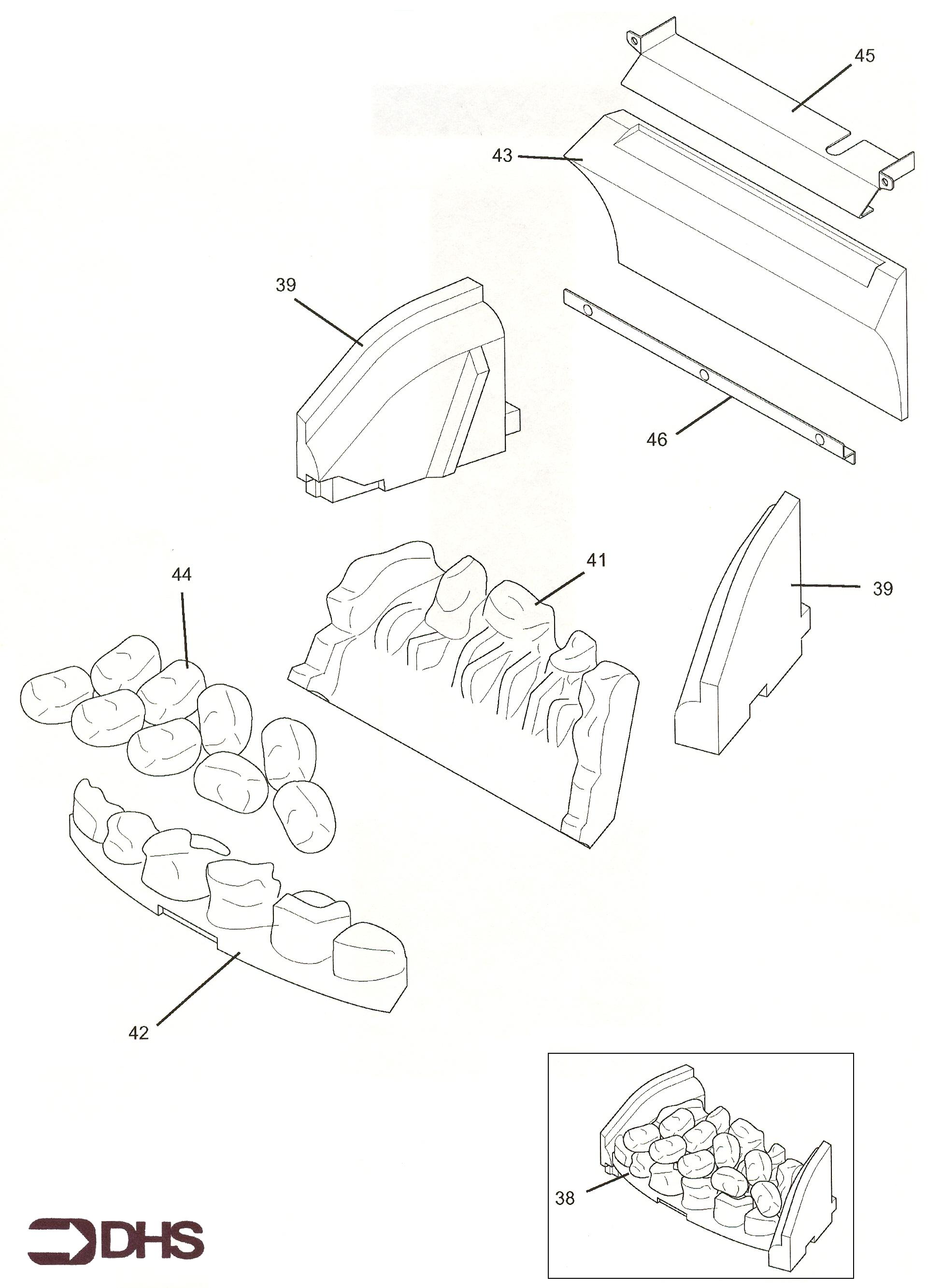 45

43

39

46

44

41

39

42

38

DHS