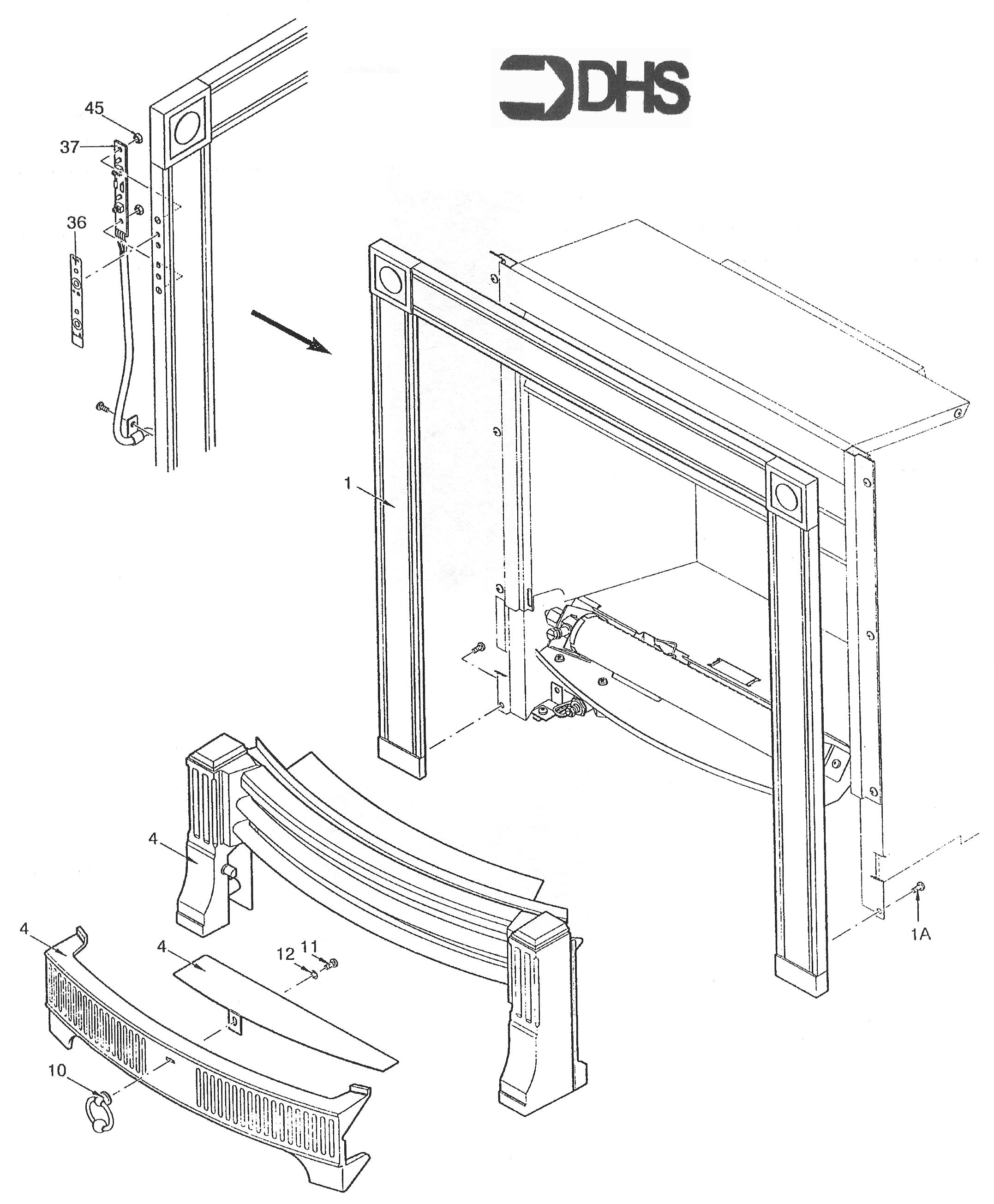 DHS

45
37
36
1
4
4
4
12
11
10
1A