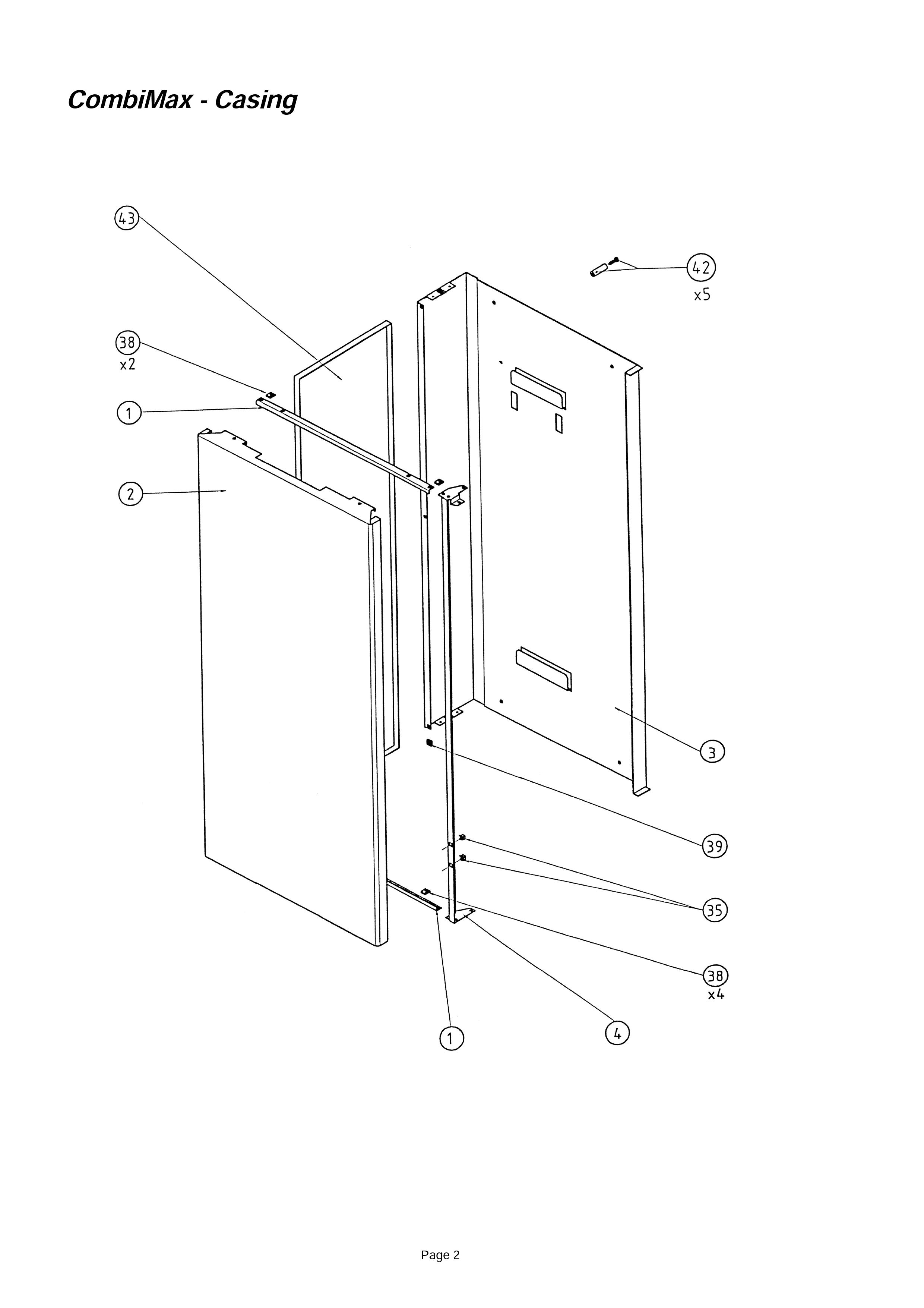 CombiMax - Casing

43

42
x5

38
x2

1

2

3

39

35

38
x4

1

4

Page 2