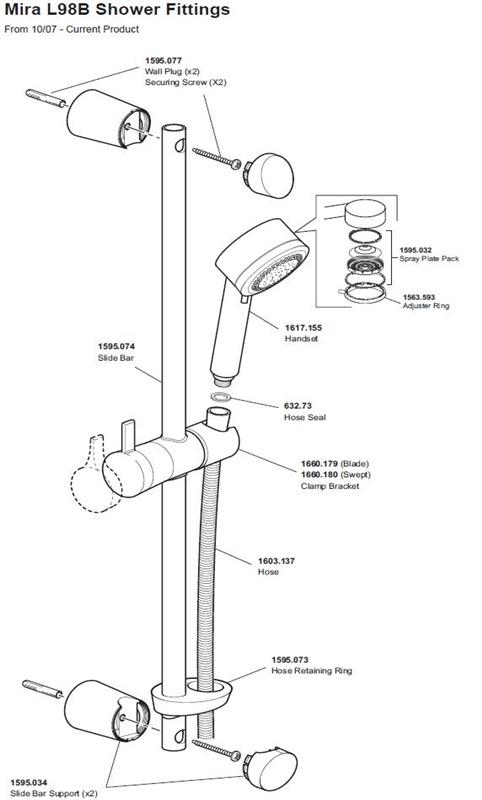 Mira L98B Shower Fittings

From 10/07 - Current Product

1595.077
Wall Plug (x2)
Securing Screw (X2)

1595.032
Spray Plate Pack

1563.593
Adjuster Ring

1617.155
Handset

1595.074
Slide Bar

632.73
Hose Seal

1660.179 (Blade)
1660.180 (Swept)
Clamp Bracket

1603.137
Hose

1595.073
Hose Retaining Ring

1595.034
Slide Bar Support (x2)