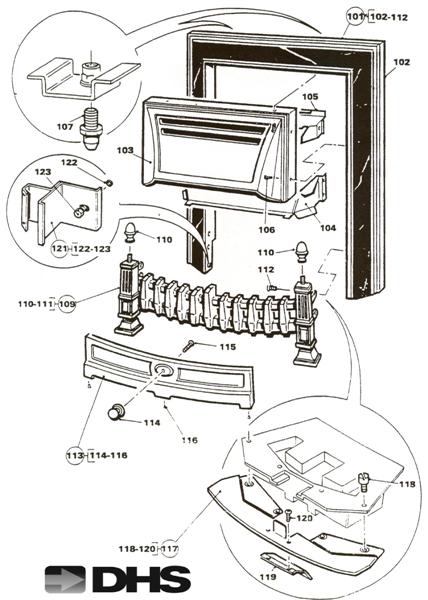 101 102-112
102
105
107
103
122
123
106
104
121 122-123
110
110
112
110-111 109
115
114
116
113 114-116
118
120
118-120 117
119
DHS