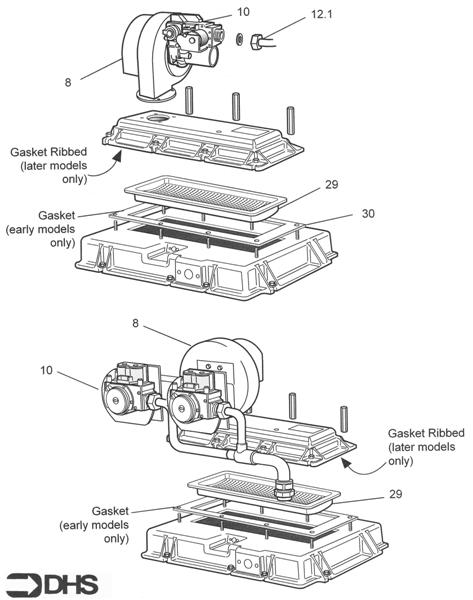 10

12.1

8

Gasket Ribbed (later models only)

29

Gasket (early models only)

30

8

10

Gasket Ribbed (later models only)

29

Gasket (early models only)

DHS