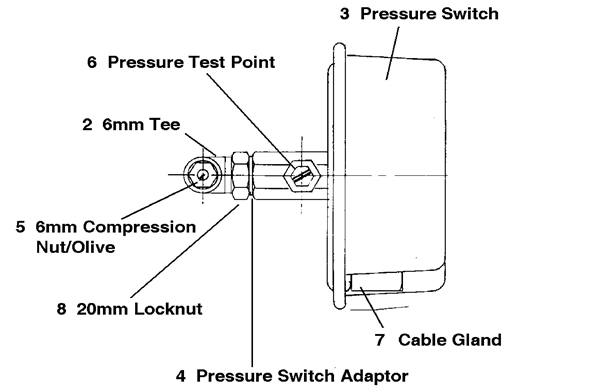 3 Pressure Switch

6 Pressure Test Point

2 6mm Tee

5 6mm Compression Nut/Olive

8 20mm Locknut

7 Cable Gland

4 Pressure Switch Adaptor