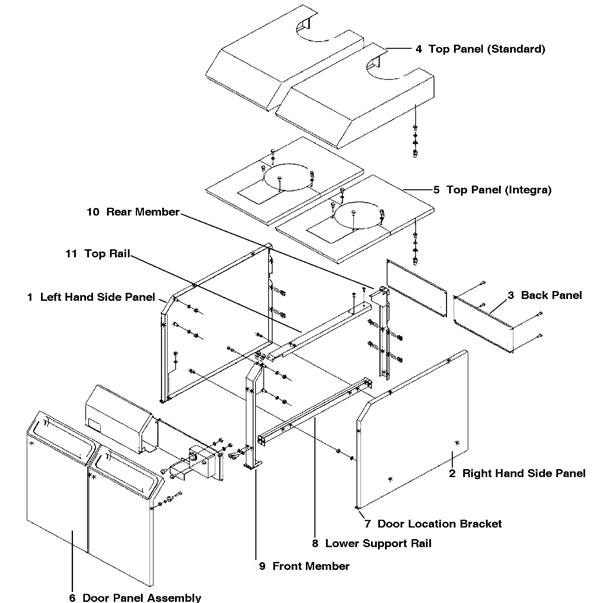 4 Top Panel (Standard)

5 Top Panel (Integra)

10 Rear Member

11 Top Rail

1 Left Hand Side Panel

3 Back Panel

2 Right Hand Side Panel

7 Door Location Bracket

8 Lower Support Rail

9 Front Member

6 Door Panel Assembly