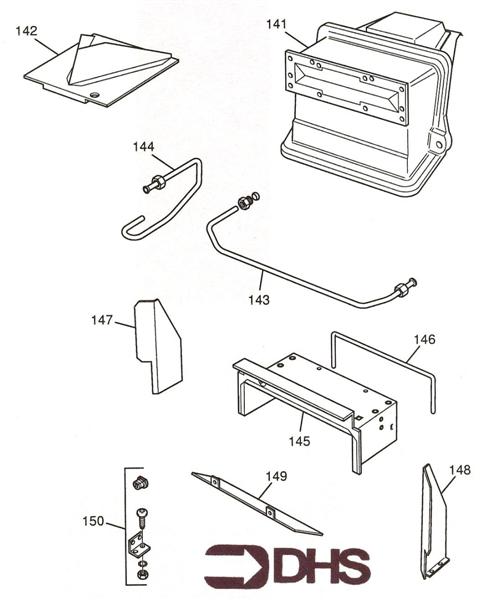 142
141
144
143
147
146
145
149
148
150
DHS