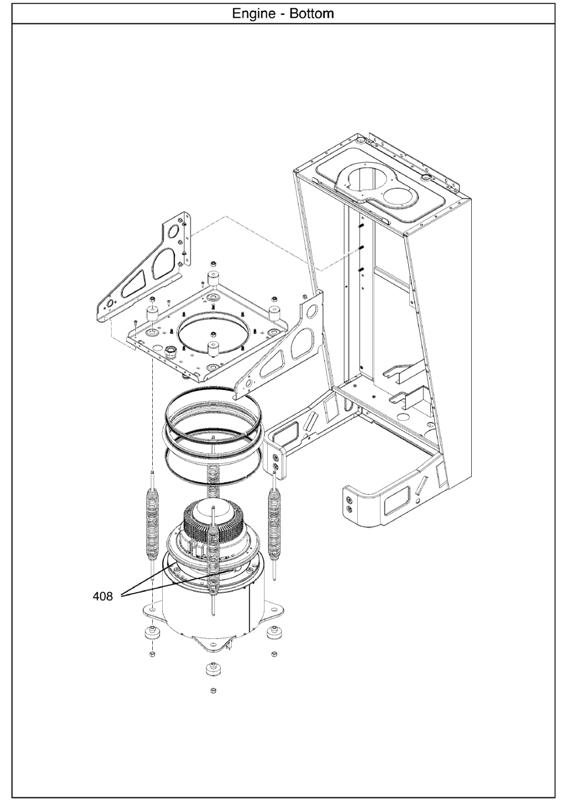 Engine - Bottom

408