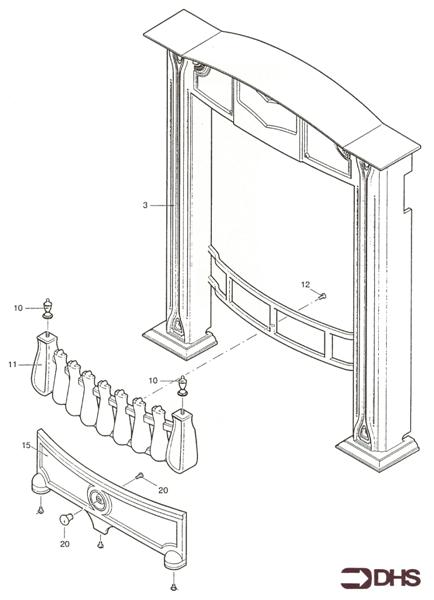 3

12

10

11

10

15

20

20

DHS